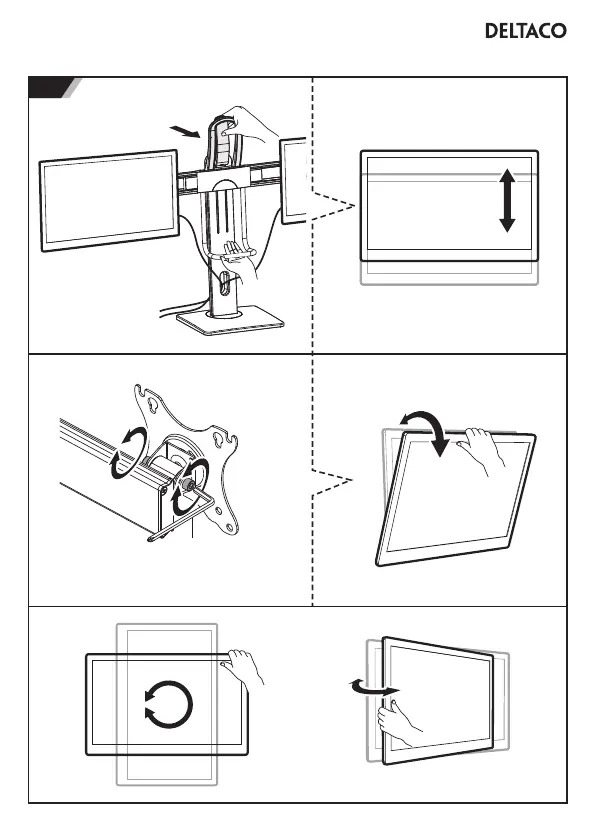 DELTACO