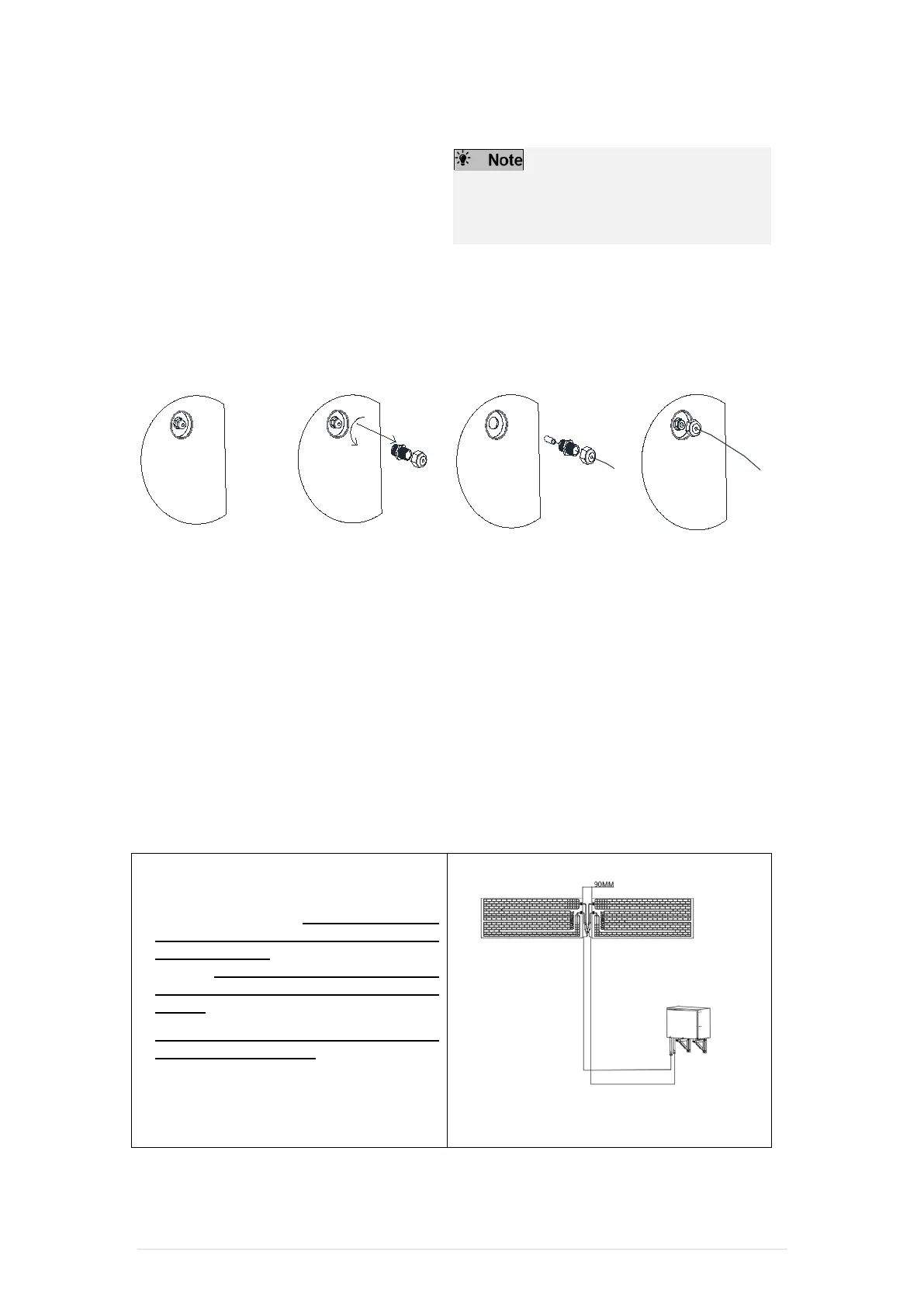 Note

90MM