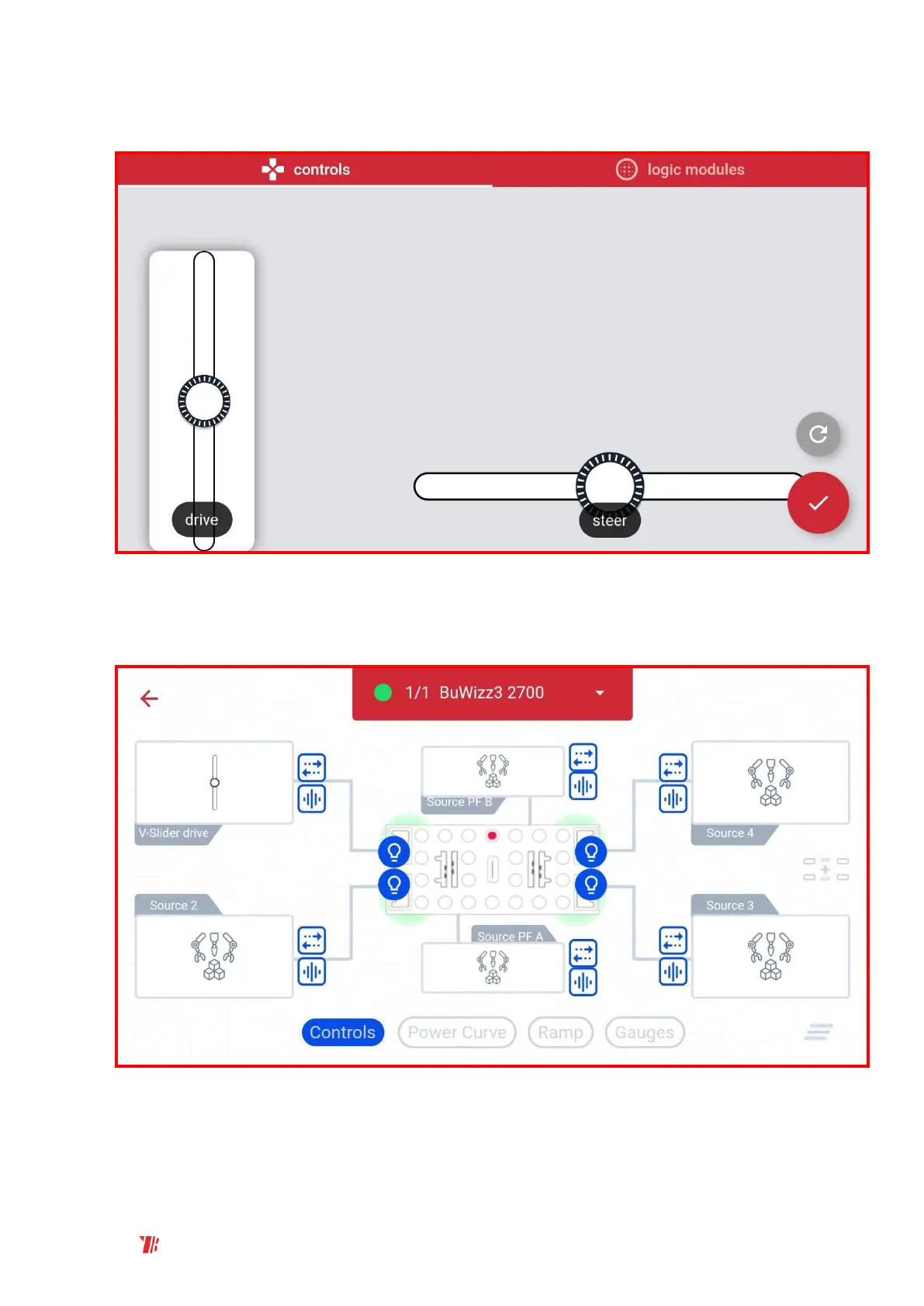 controls

logic modules

drive

steer

1/1 BuWizz3 2700

V-Slider drive

Source PF B

Source 4

Source 2

Source PF A

Source 3

Controls

Power Curve

Ramp

Gauges