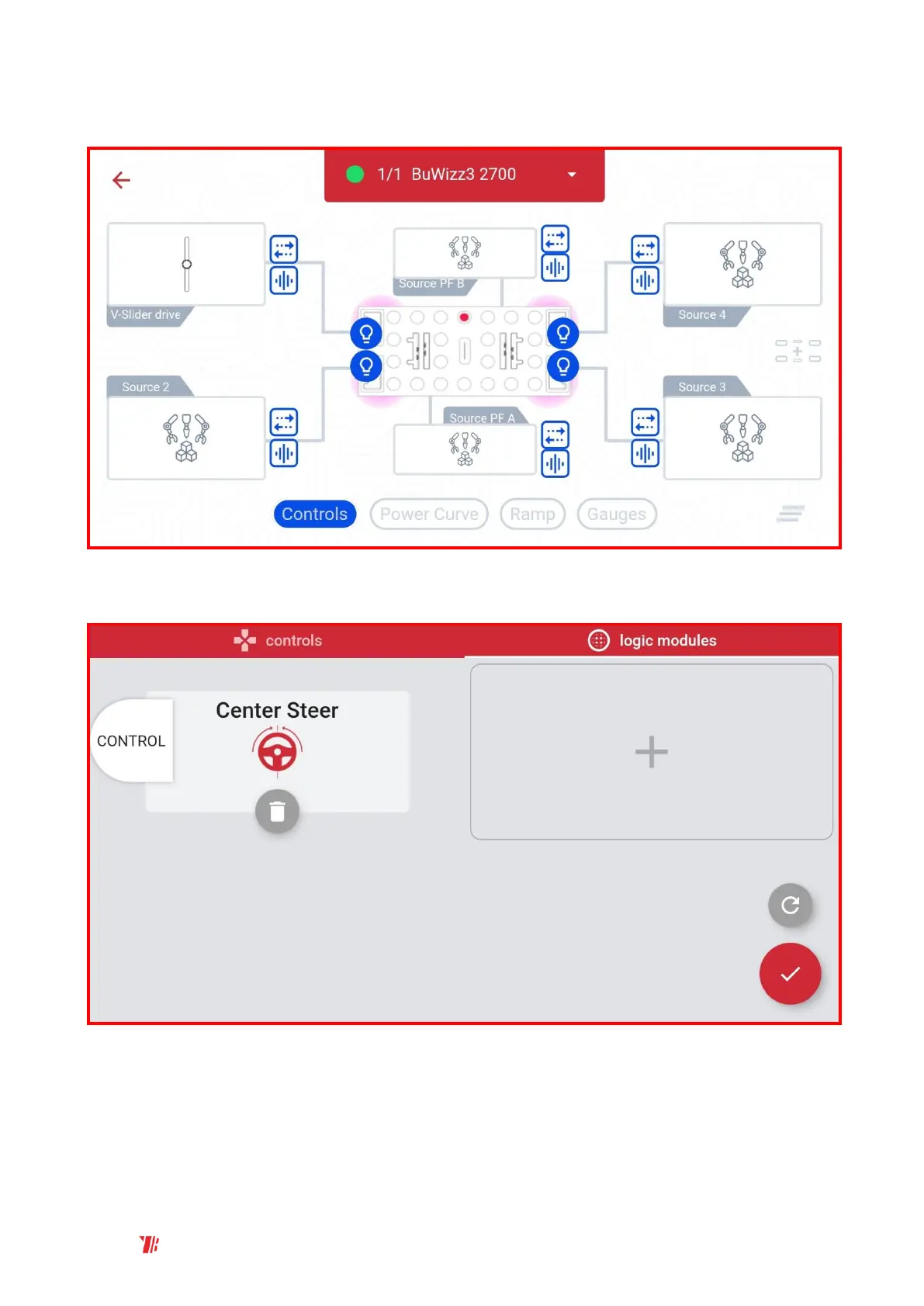 1/1 BuWizz3 2700

V-Slider drive

Source PF B

Source 4

Source 2

Source PF A

Source 3

Controls Power Curve Ramp Gauges

controls

logic modules

CONTROL

Center Steer

+