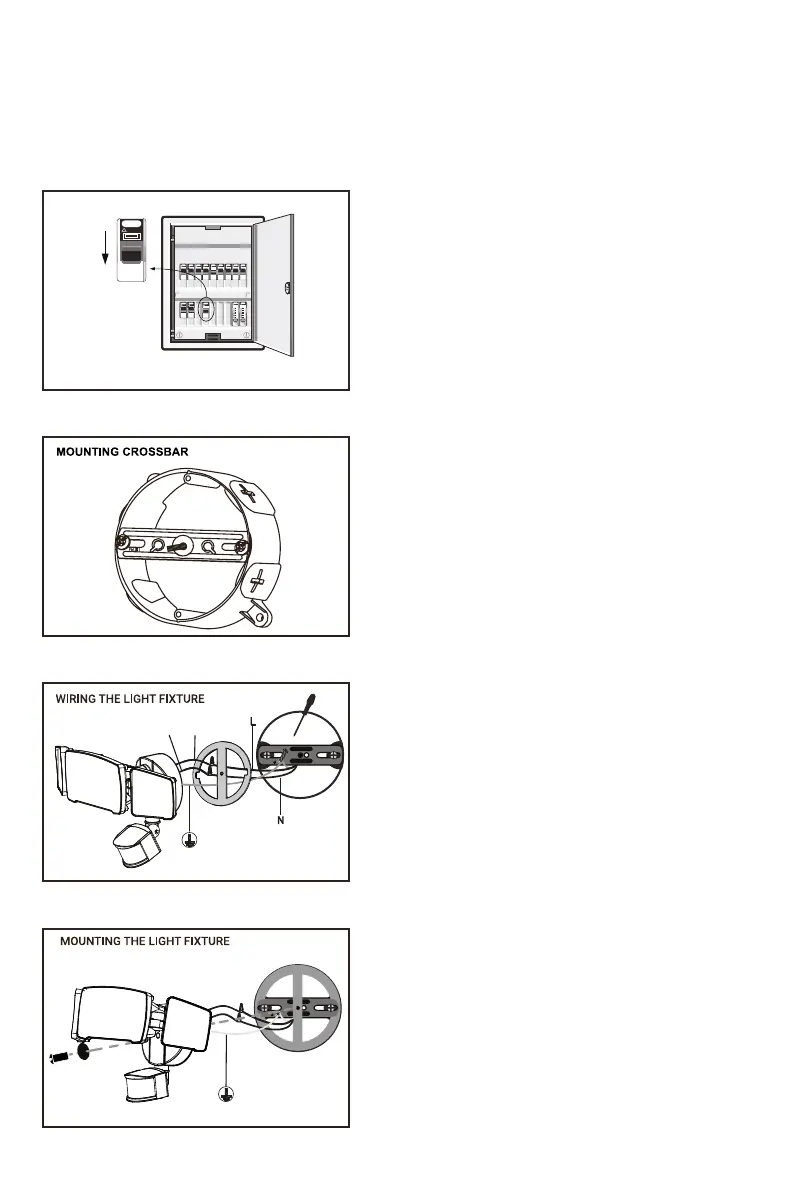 MOUNTING CROSSBAR

WIRING THE LIGHT FIXTURE

L

N

MOUNTING THE LIGHT FIXTURE