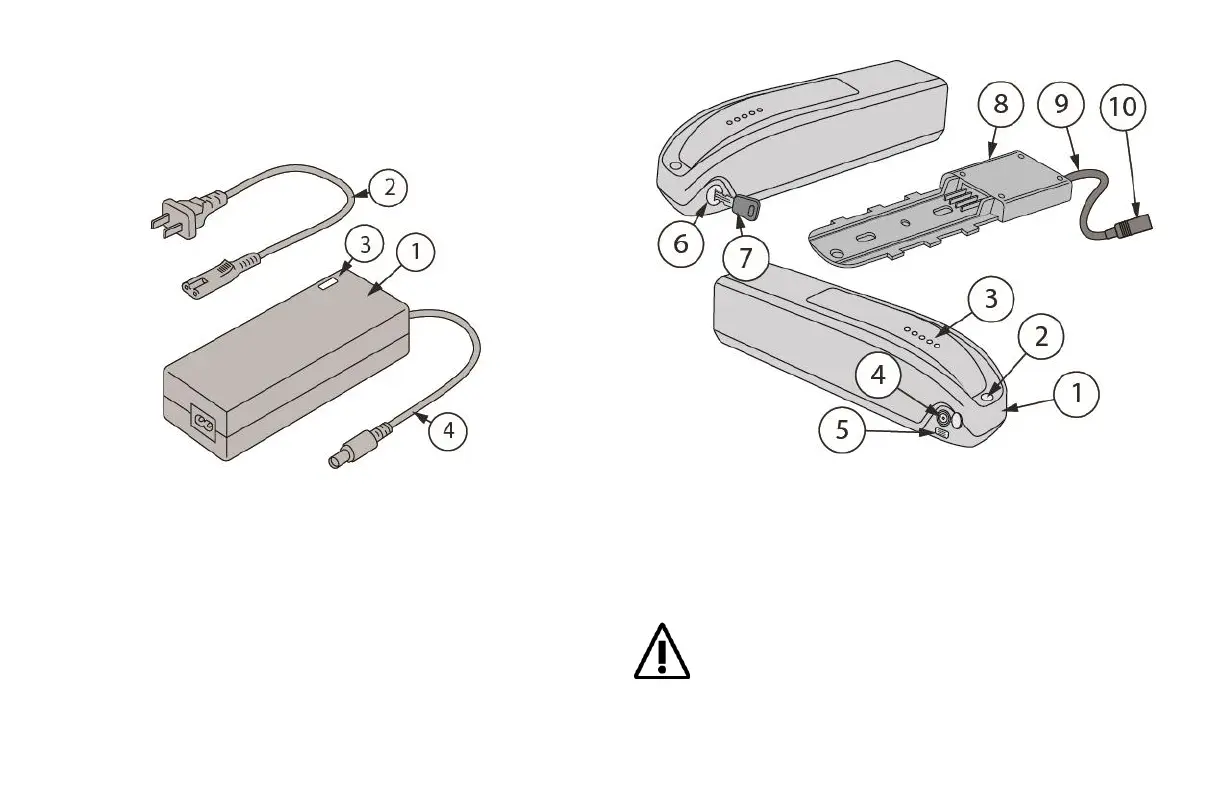 2
3
1
4
8
9
10
6
7
3
2
4
1
5