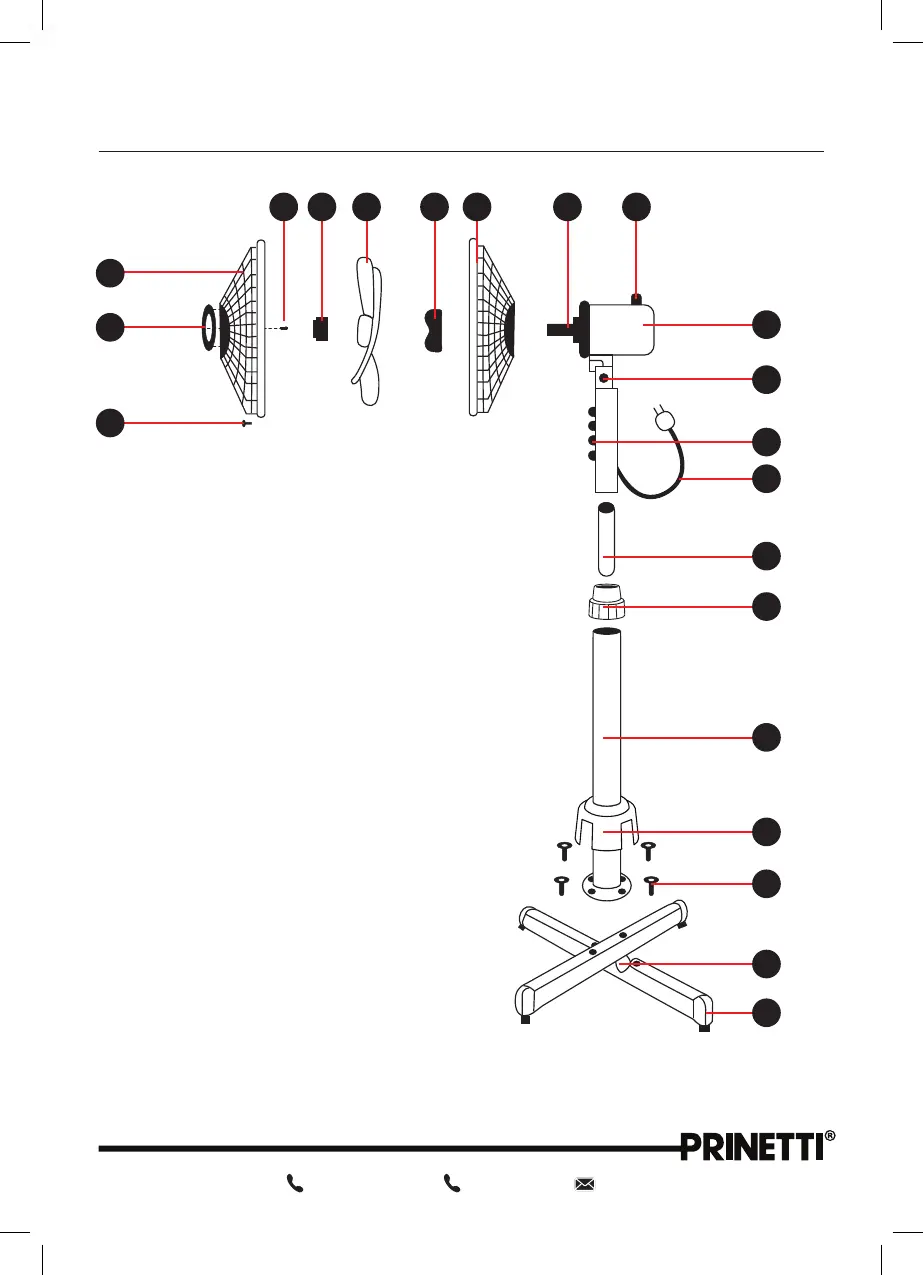 PRINETTI®