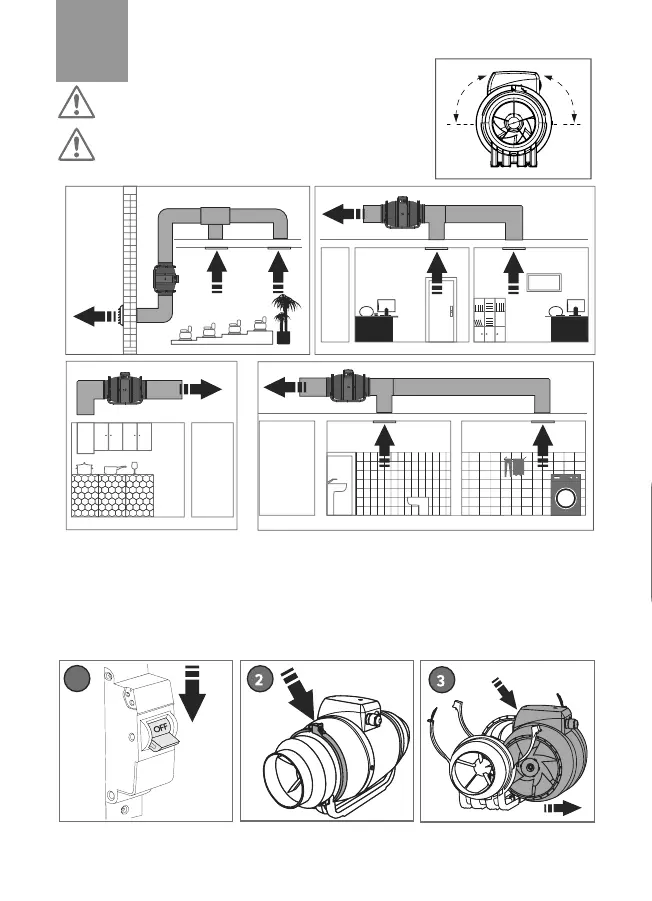 OFF

2

3