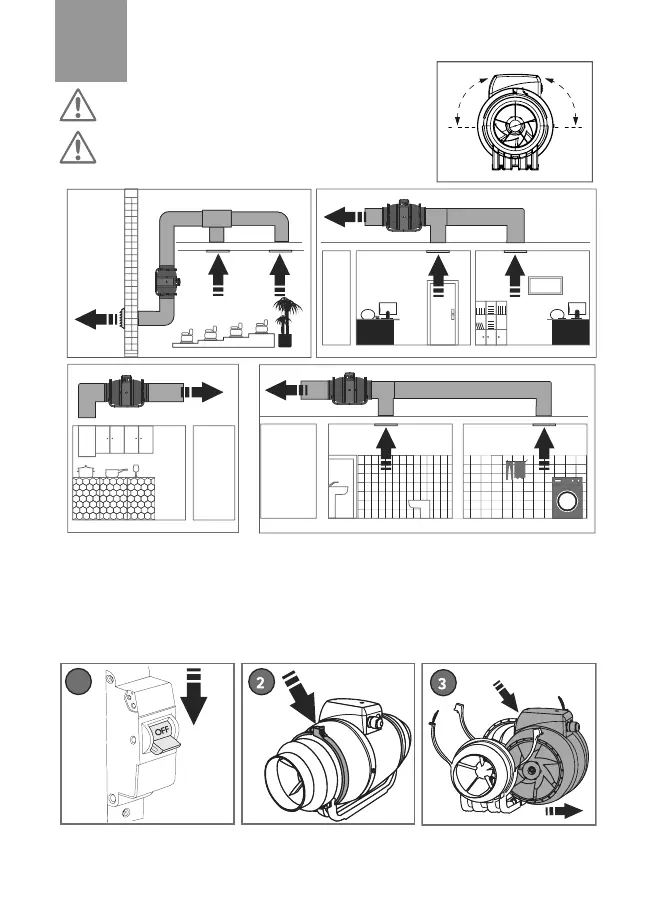 OFF

2

3