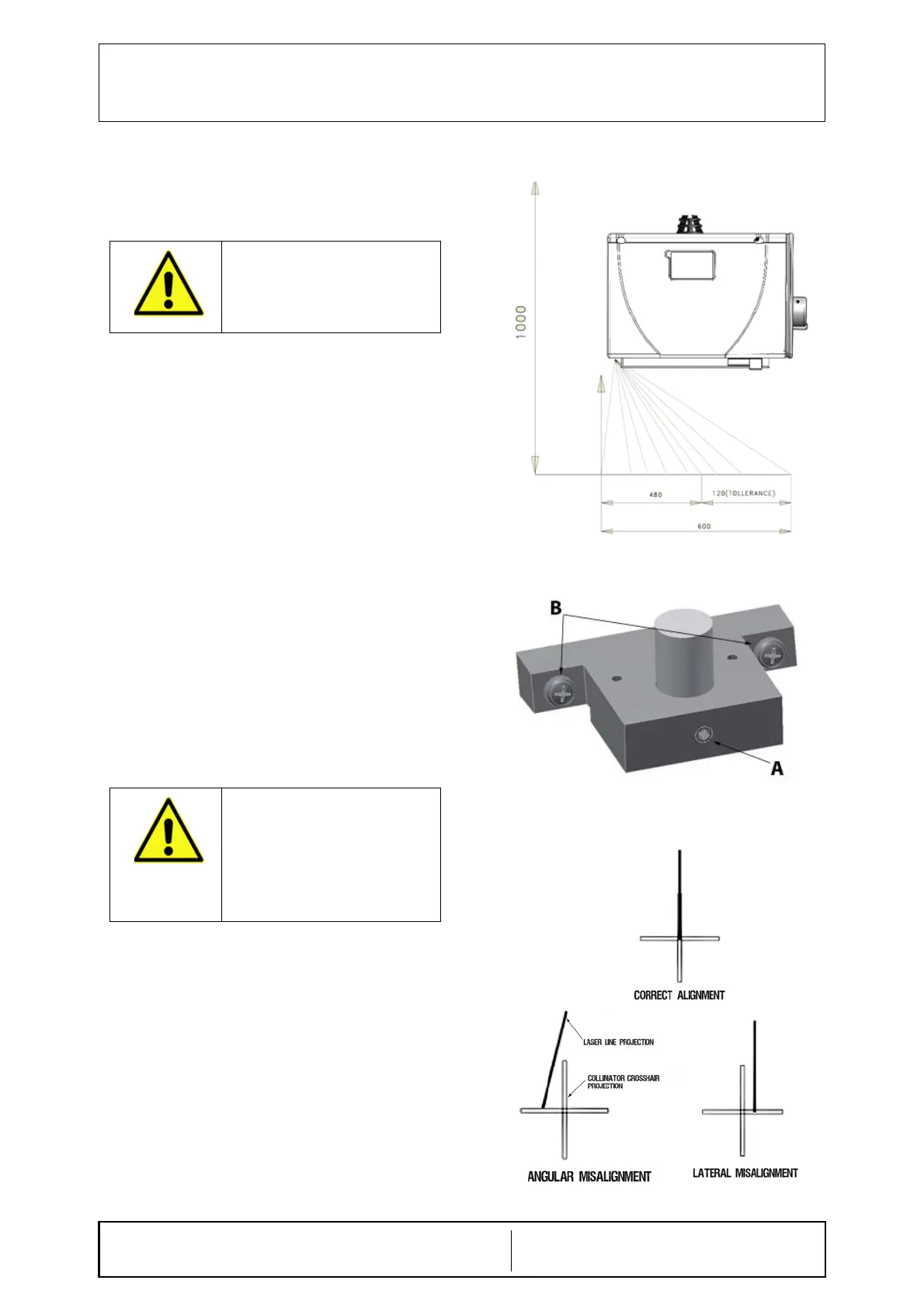 1000

480

120(TOLLERANCE)

600

B

A

CORRECT ALIGNMENT

LASER LINE PROJECTION

COLLIMATOR CROSSHAIR PROJECTION

ANGULAR MISALIGNMENT

LATERAL MISALIGNMENT