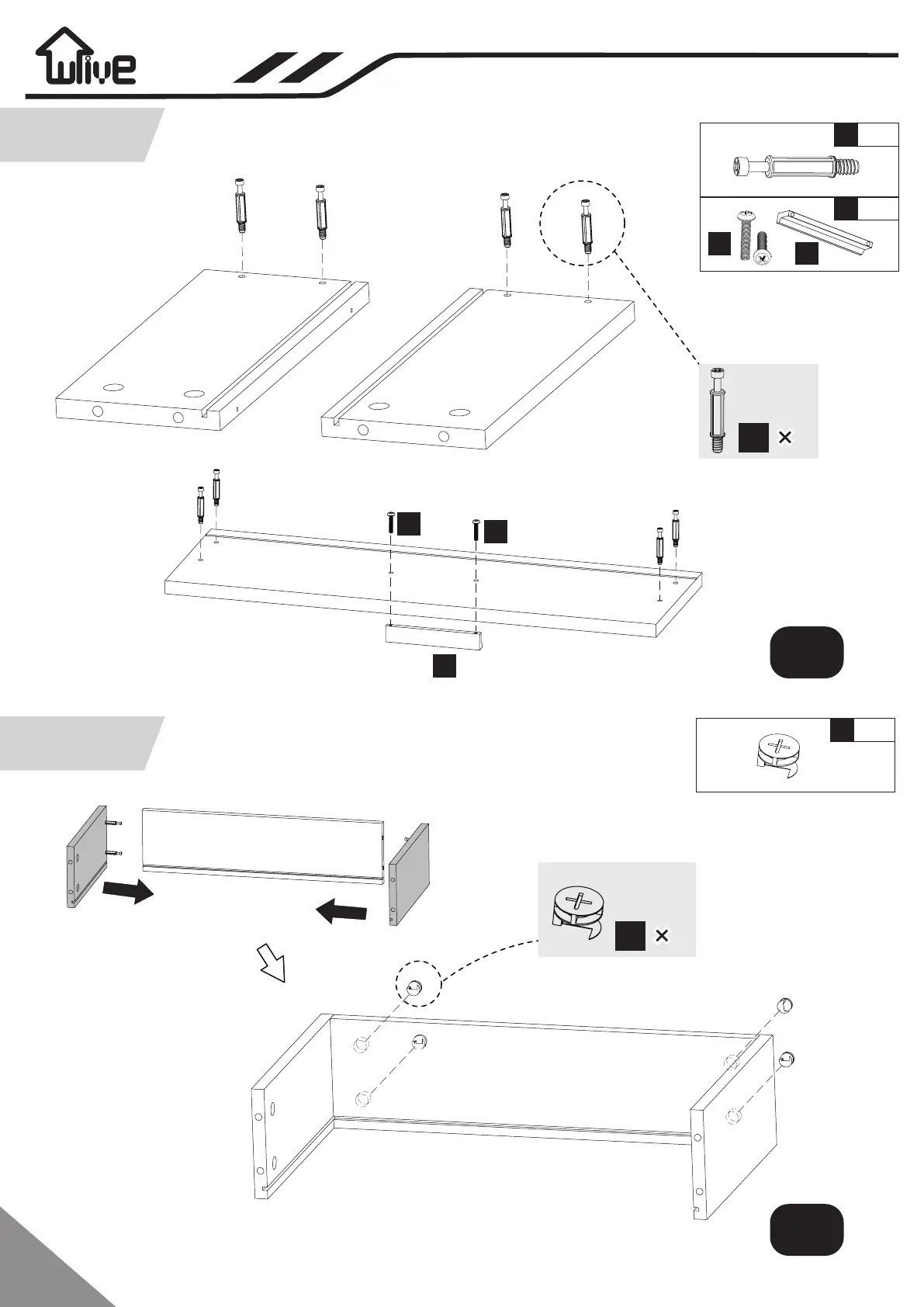 wlive

×

×