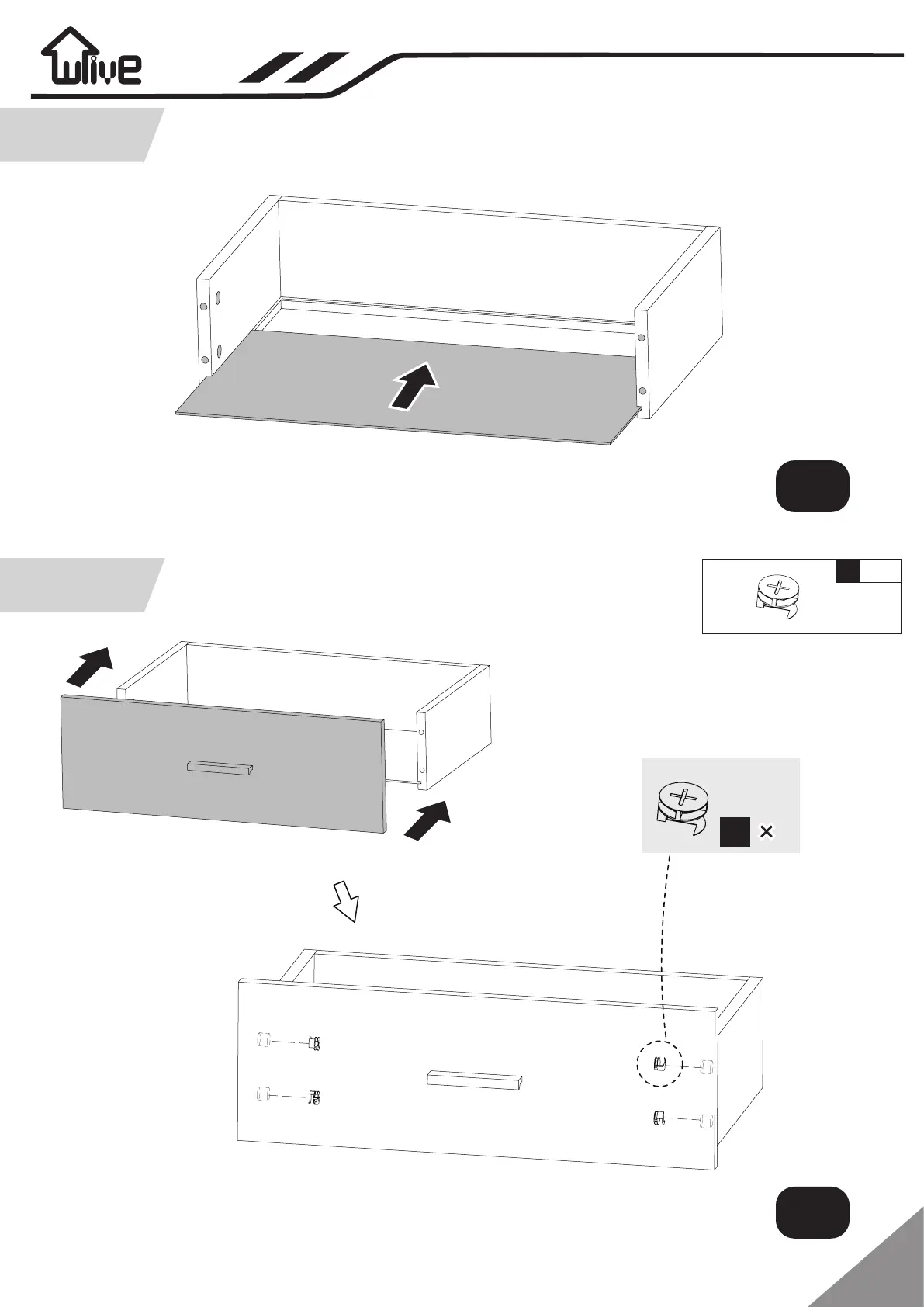 wlive

×