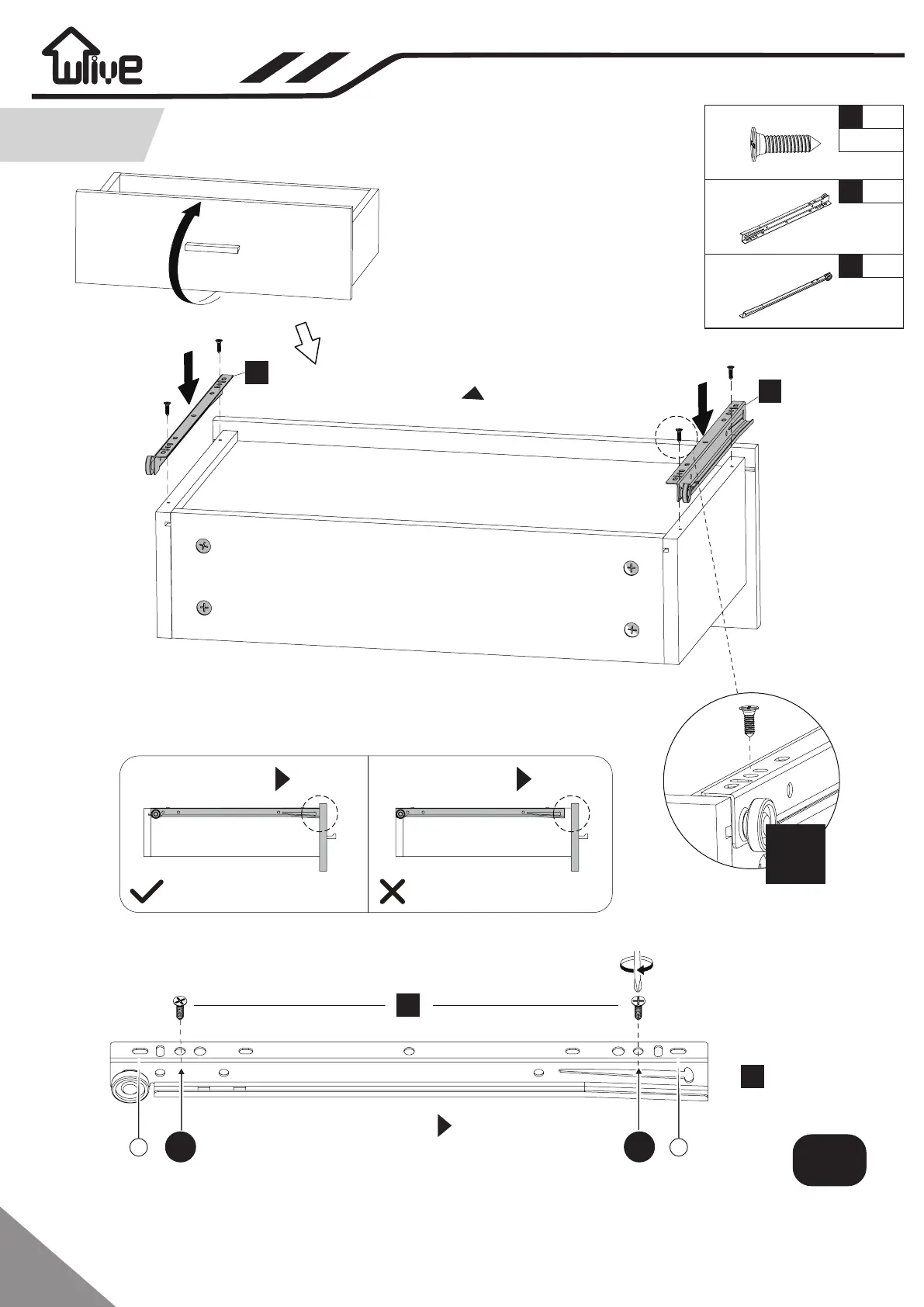 wlive