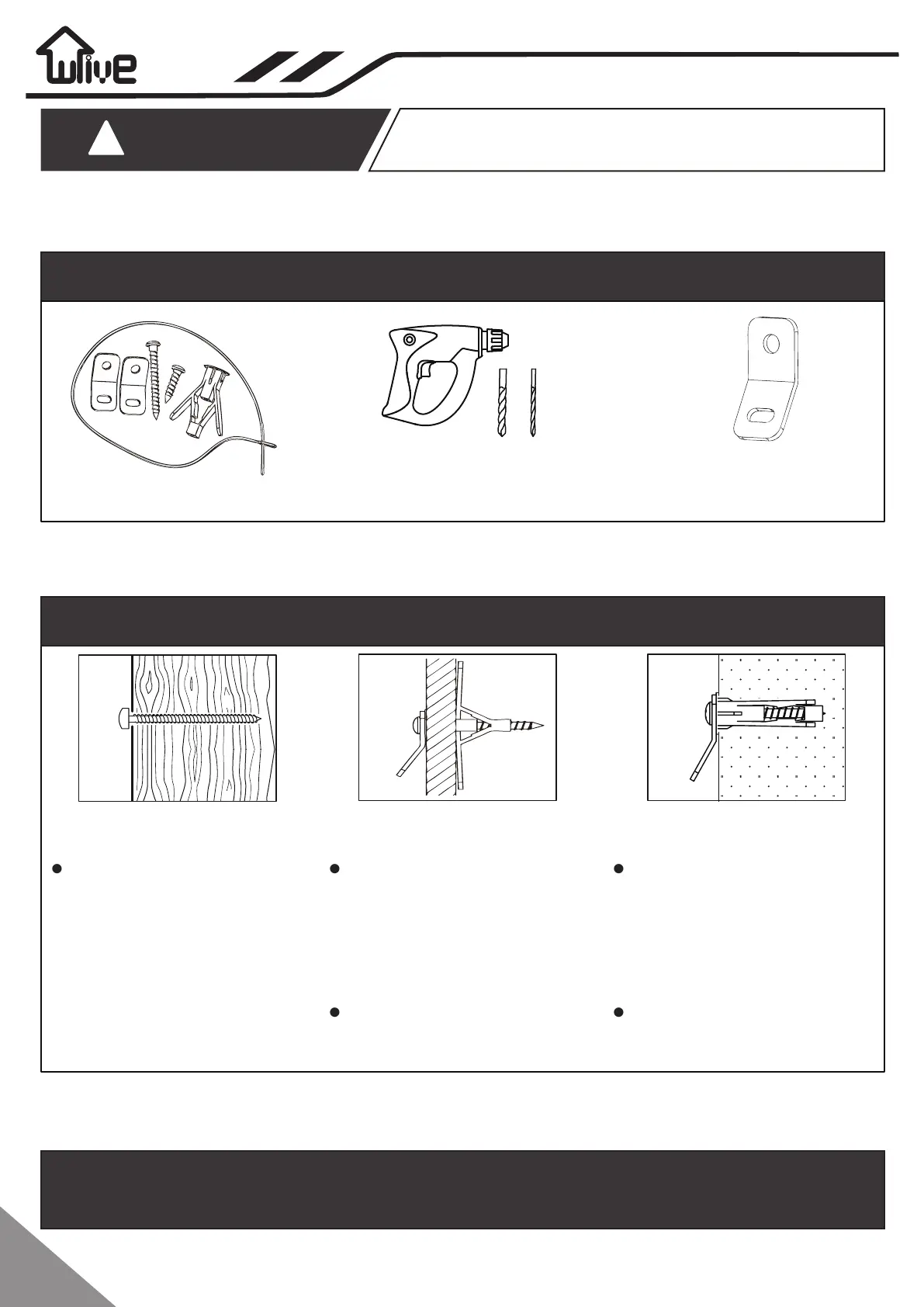 wlive