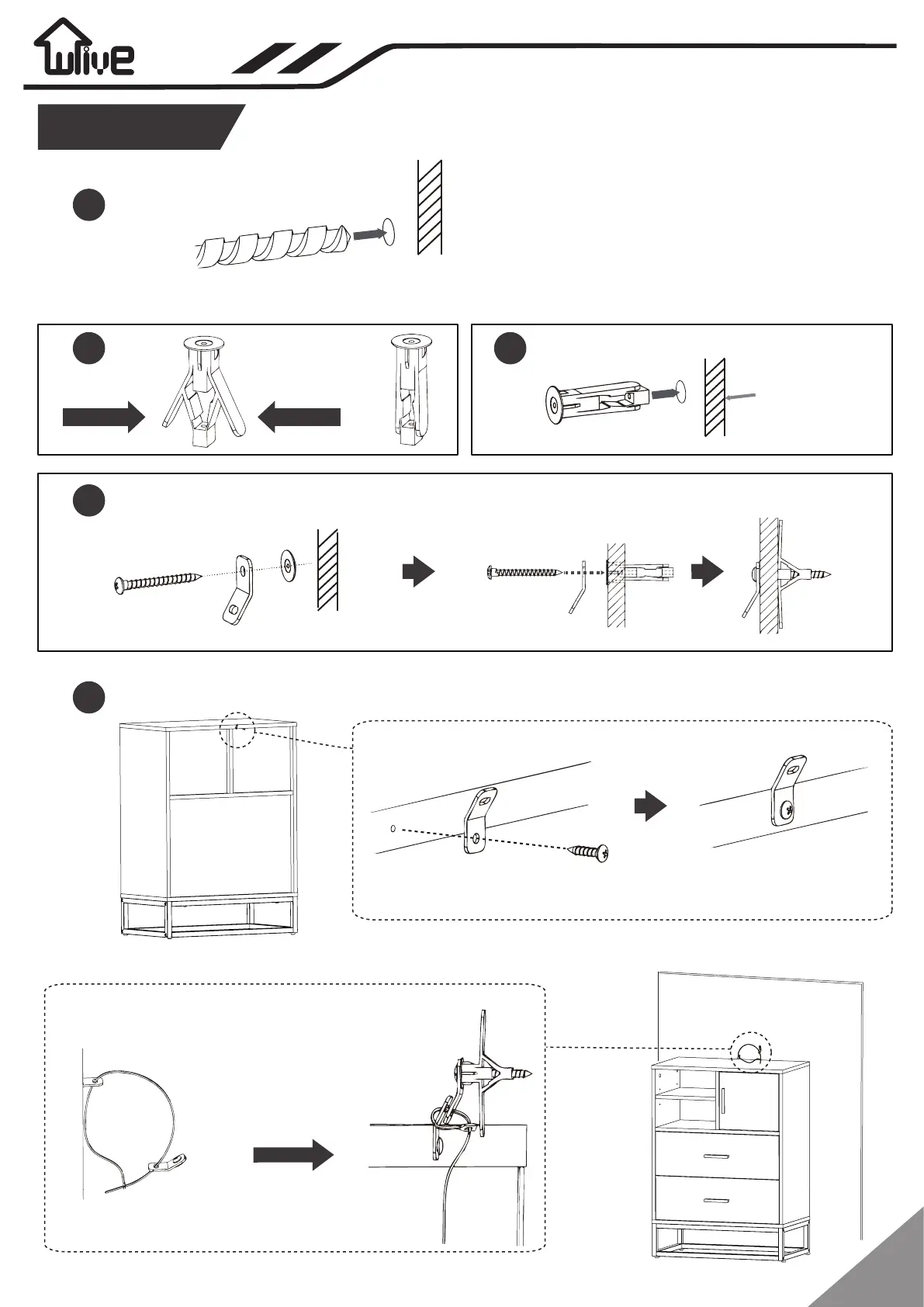 wlive