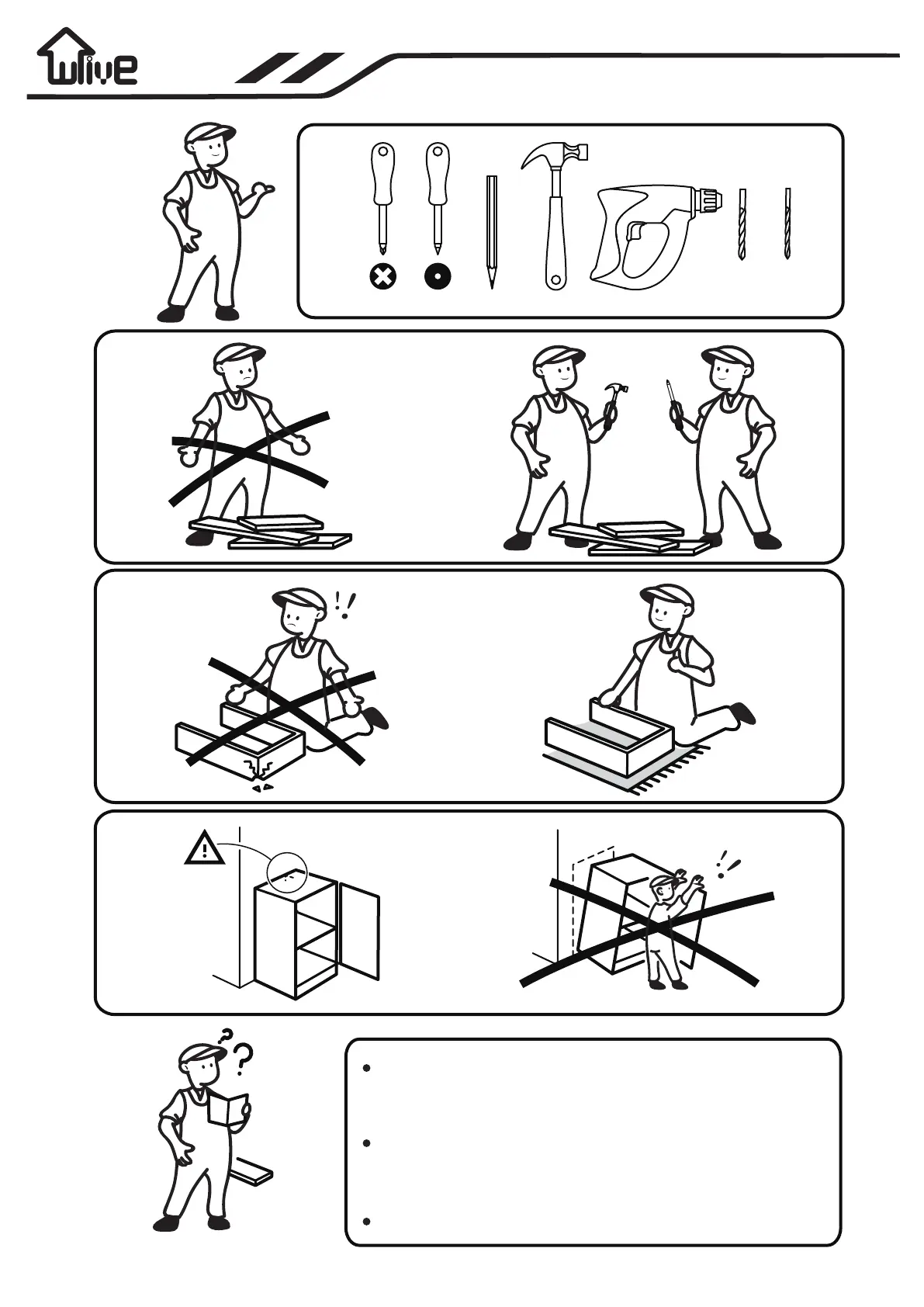 wlive