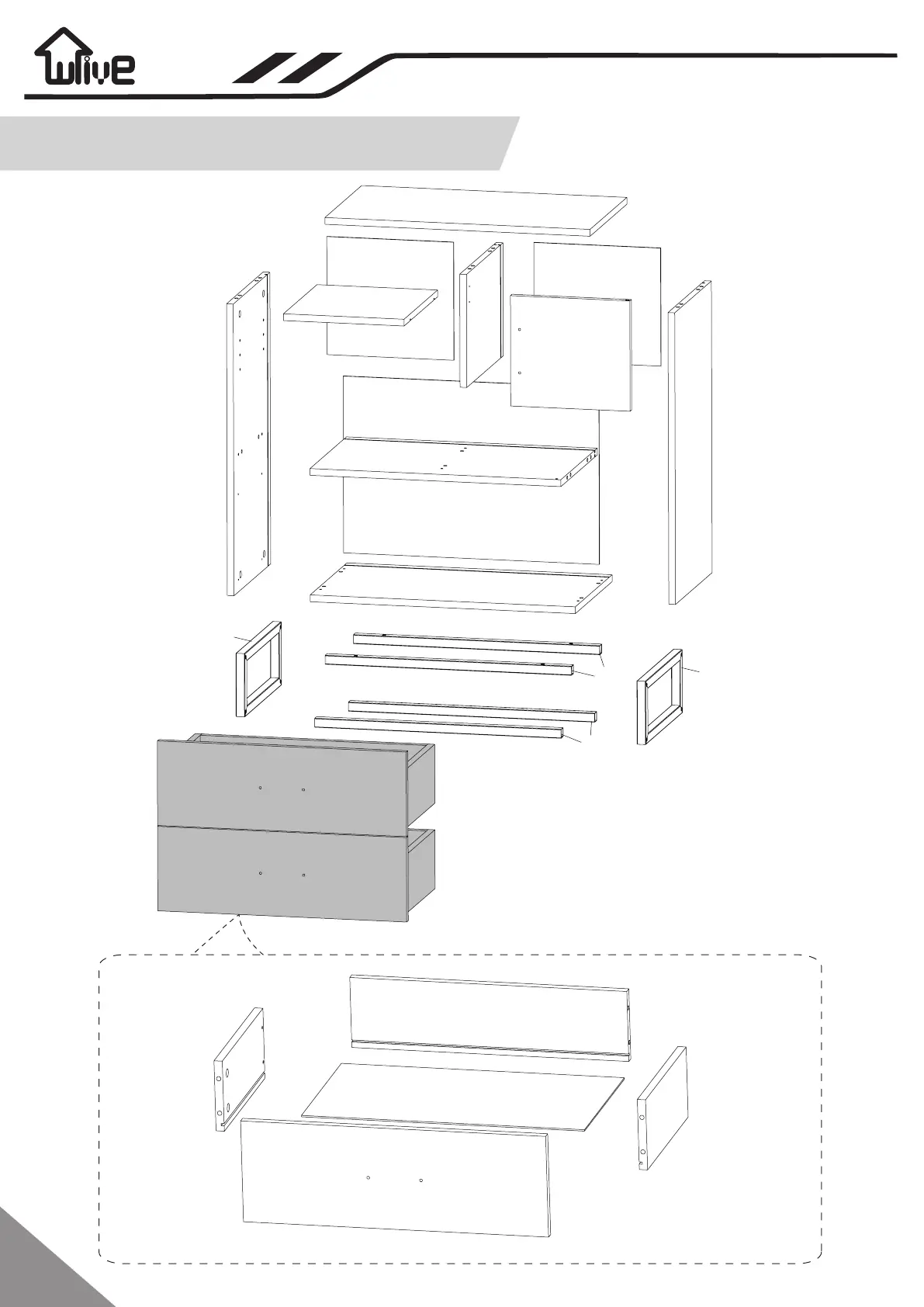 wlive