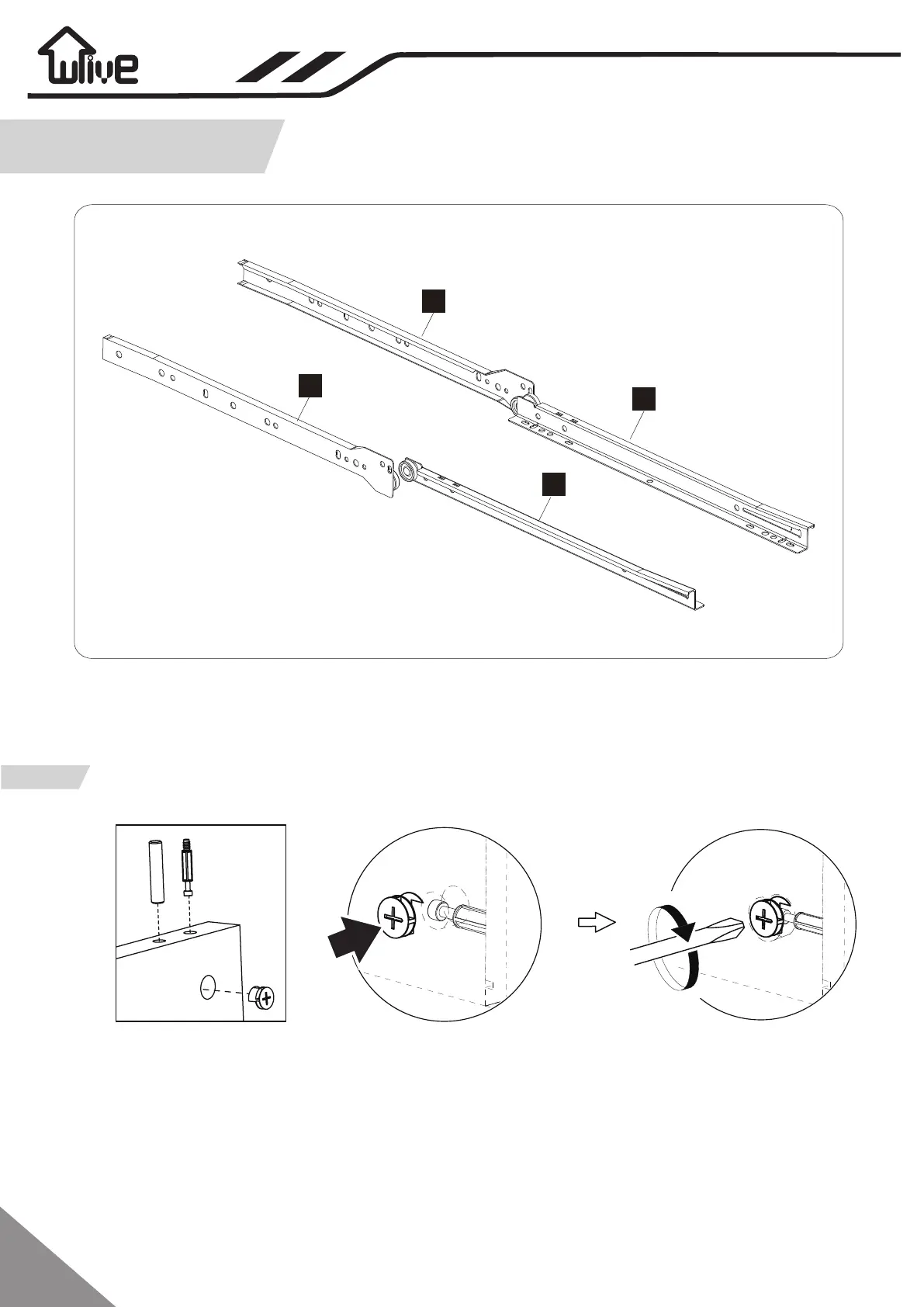 wlive