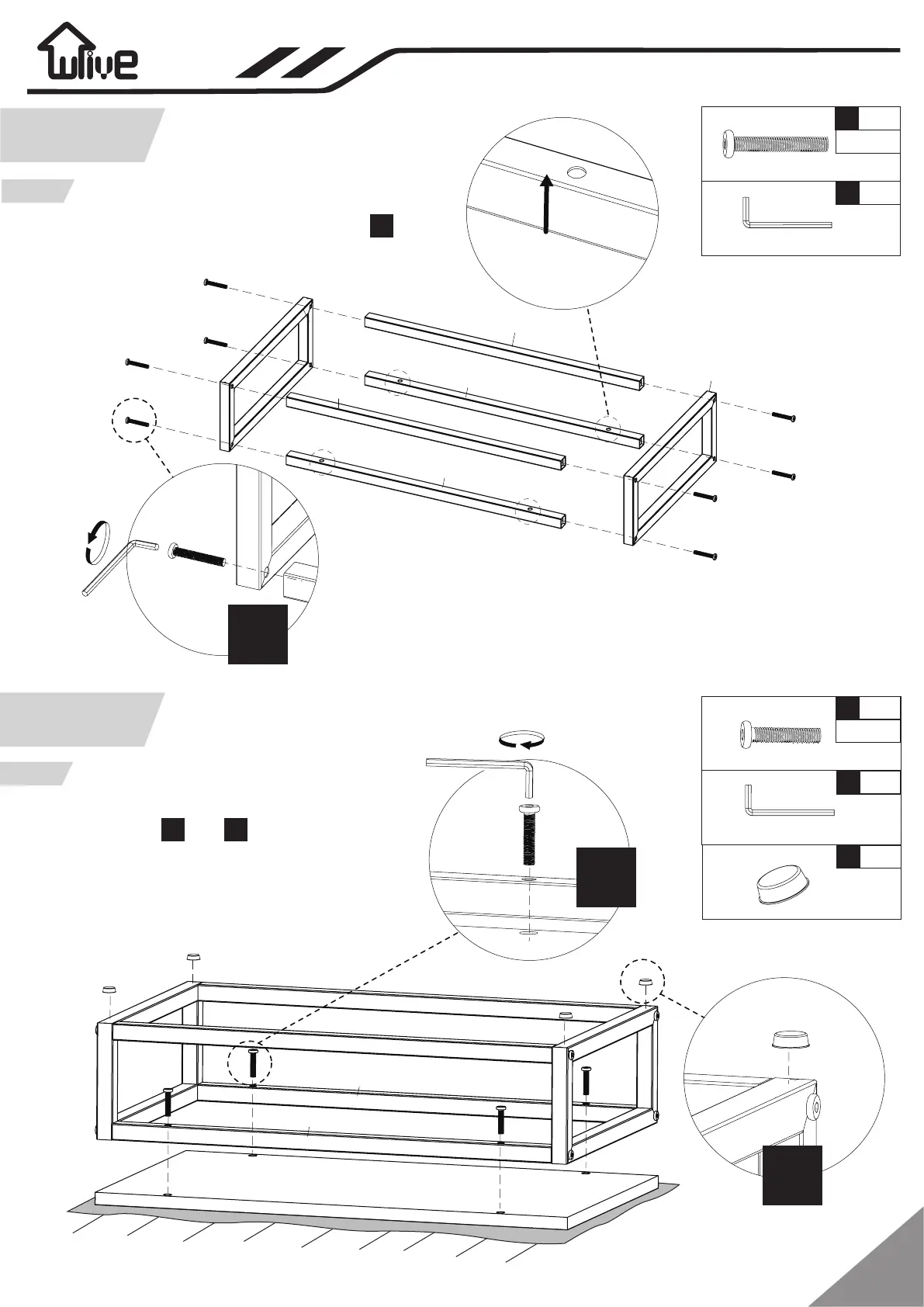 wlive