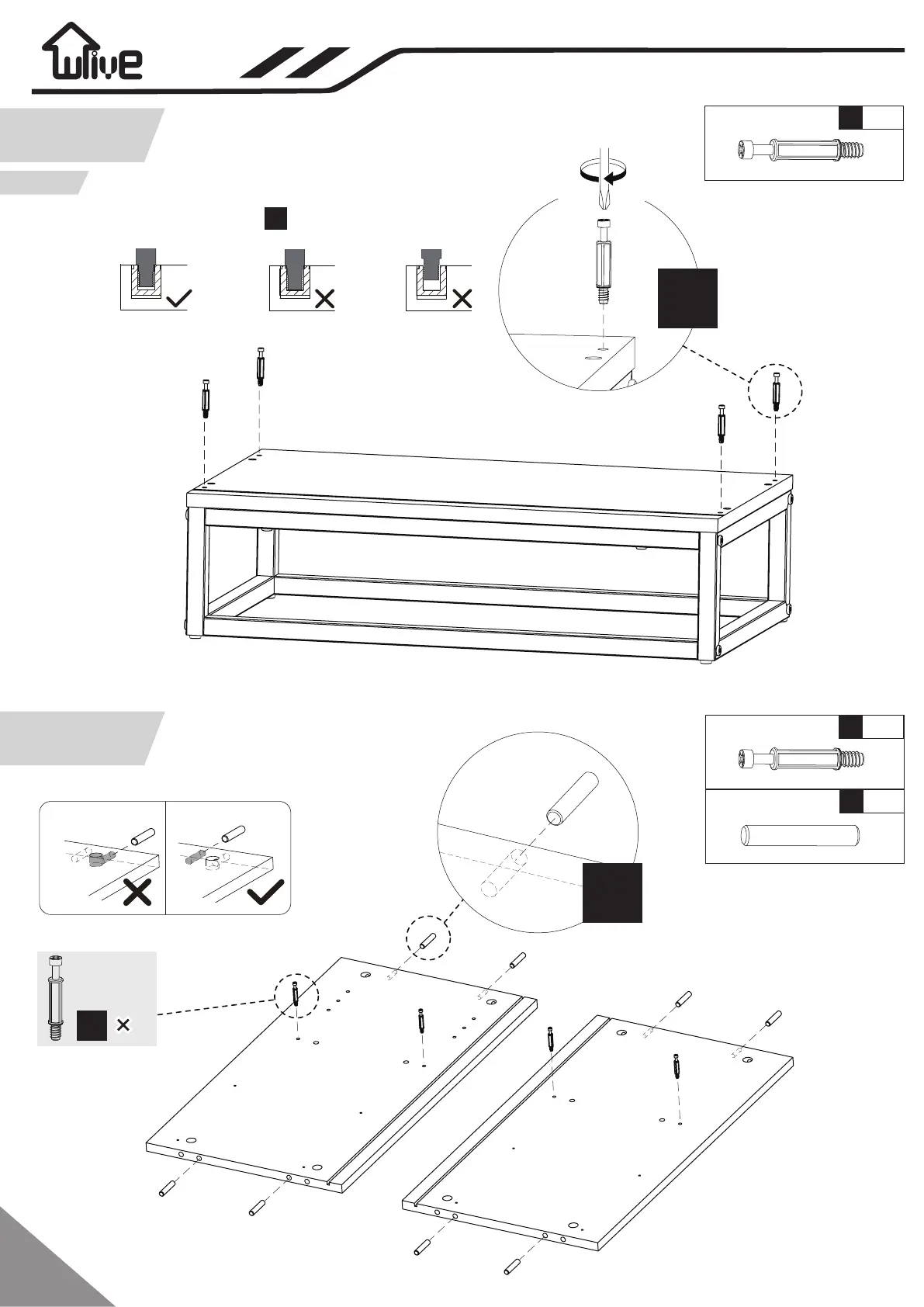 wlive