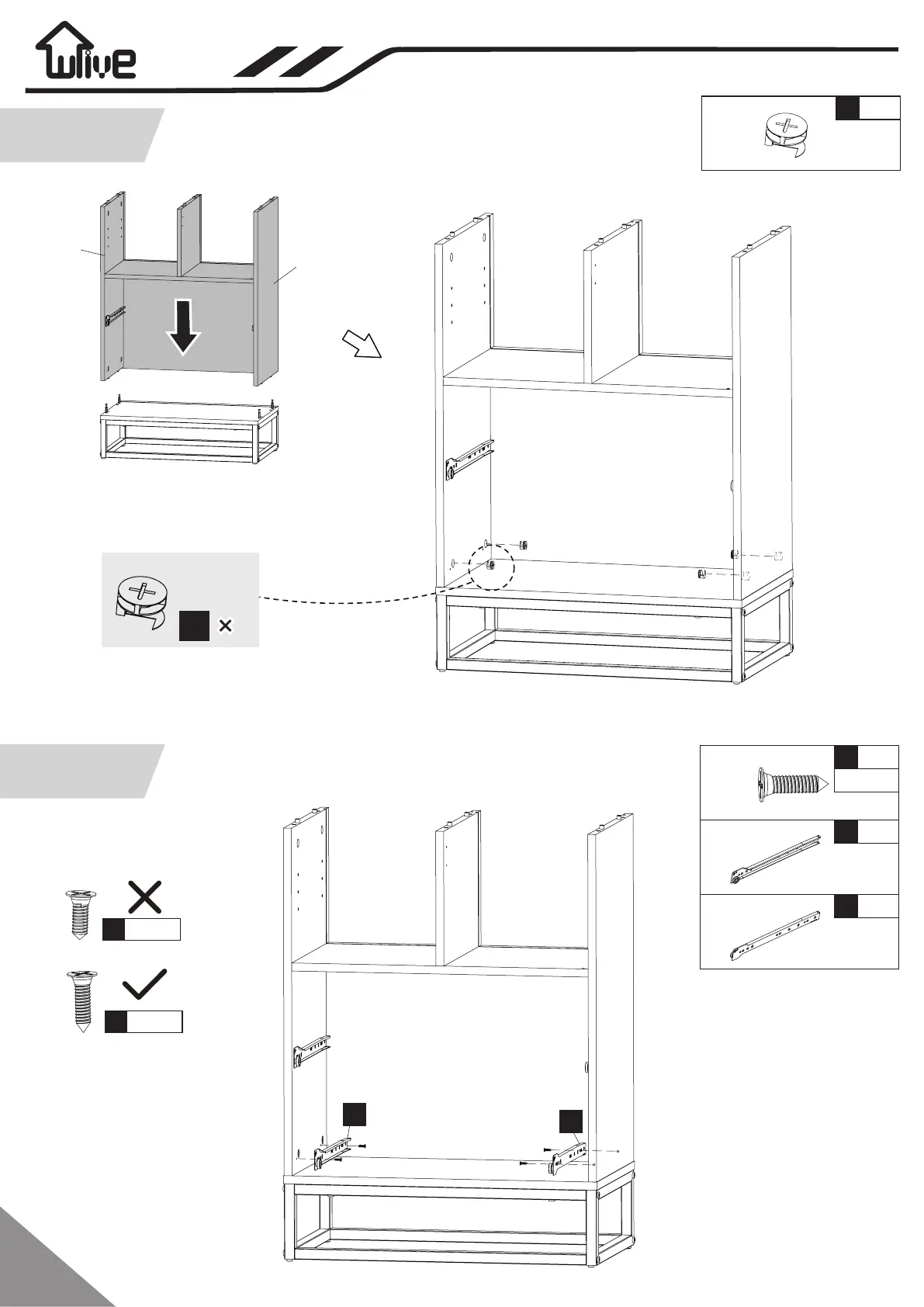 wlive

×