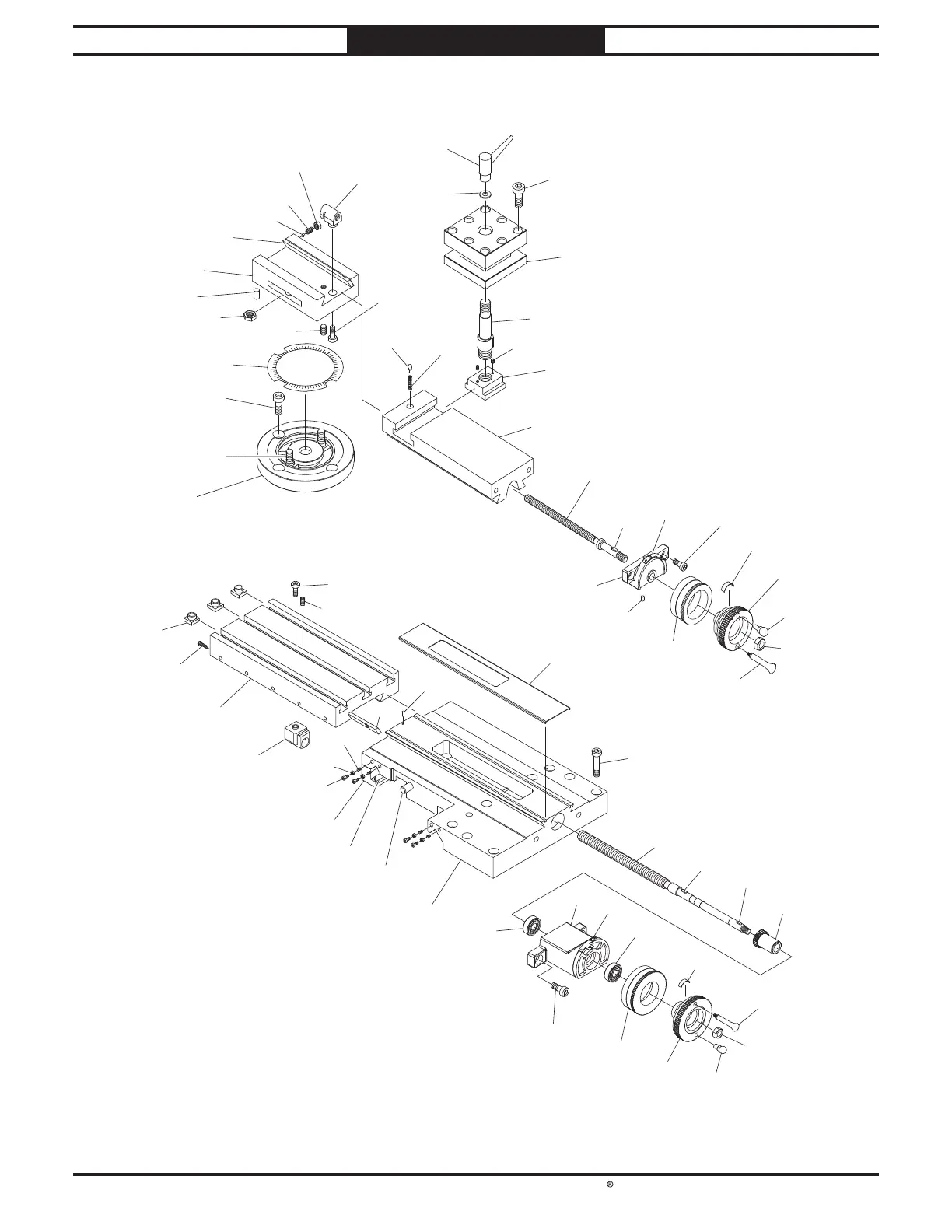 ®