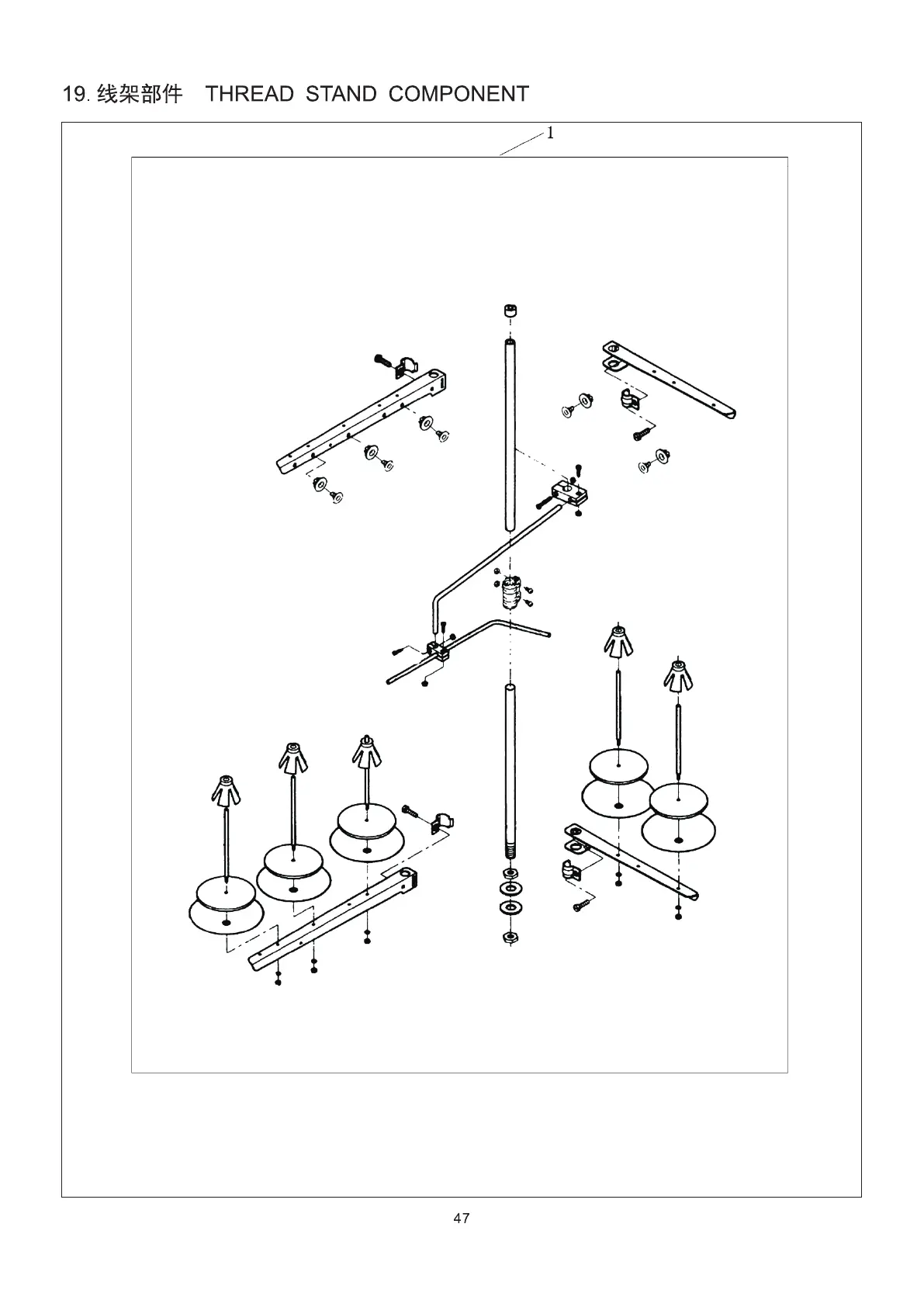 19. 线架部件 THREAD STAND COMPONENT

1

47