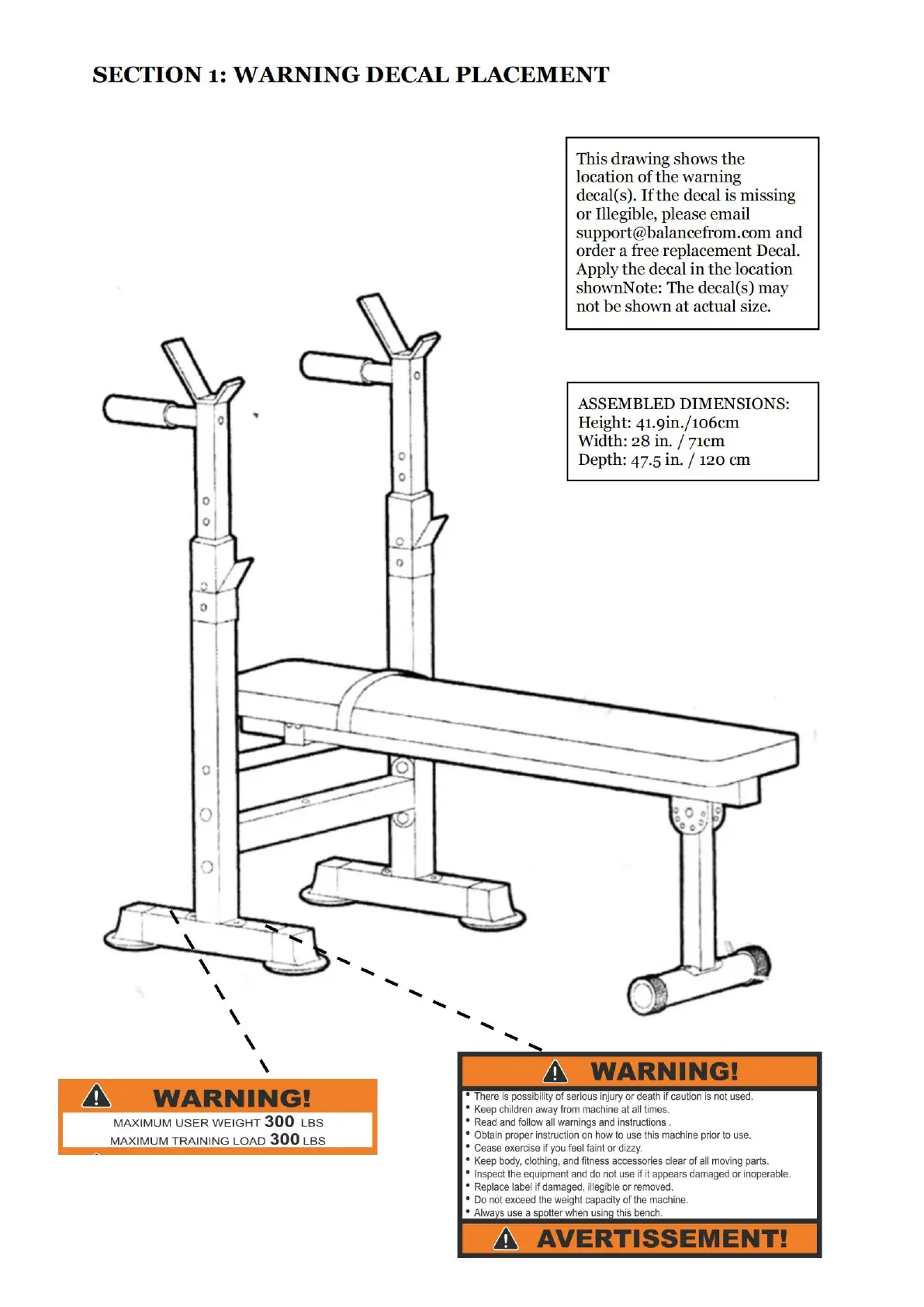 SECTION 1: WARNING DECAL PLACEMENT

This drawing shows the location of the warning decal(s). If the decal is missing or Illegible, please email support@balancefrom.com and order a free replacement Decal. Apply the decal in the location shownNote: The decal(s) may not be shown at actual size.

ASSEMBLED DIMENSIONS:
Height: 41.9in./106cm
Width: 28 in. / 71cm
Depth: 47.5 in. / 120 cm

WARNING!
MAXIMUM USER WEIGHT 300 LBS
MAXIMUM TRAINING LOAD 300 LBS

WARNING!
• There is possibility of serious injury or death if caution is not used.
• Keep children away from machine at all times.
• Read and follow all warnings and instructions .
• Obtain proper instruction on how to use this machine prior to use.
• Cease exercise if you feel faint or dizzy.
• Keep body, clothing, and fitness accessories clear of all moving parts.
• Inspect the equipment and do not use if it appears damaged or inoperable.
• Replace label if damaged, illegible or removed.
• Do not exceed the weight capacity of the machine.
• Always use a spotter when using this bench.
AVERTISSEMENT!