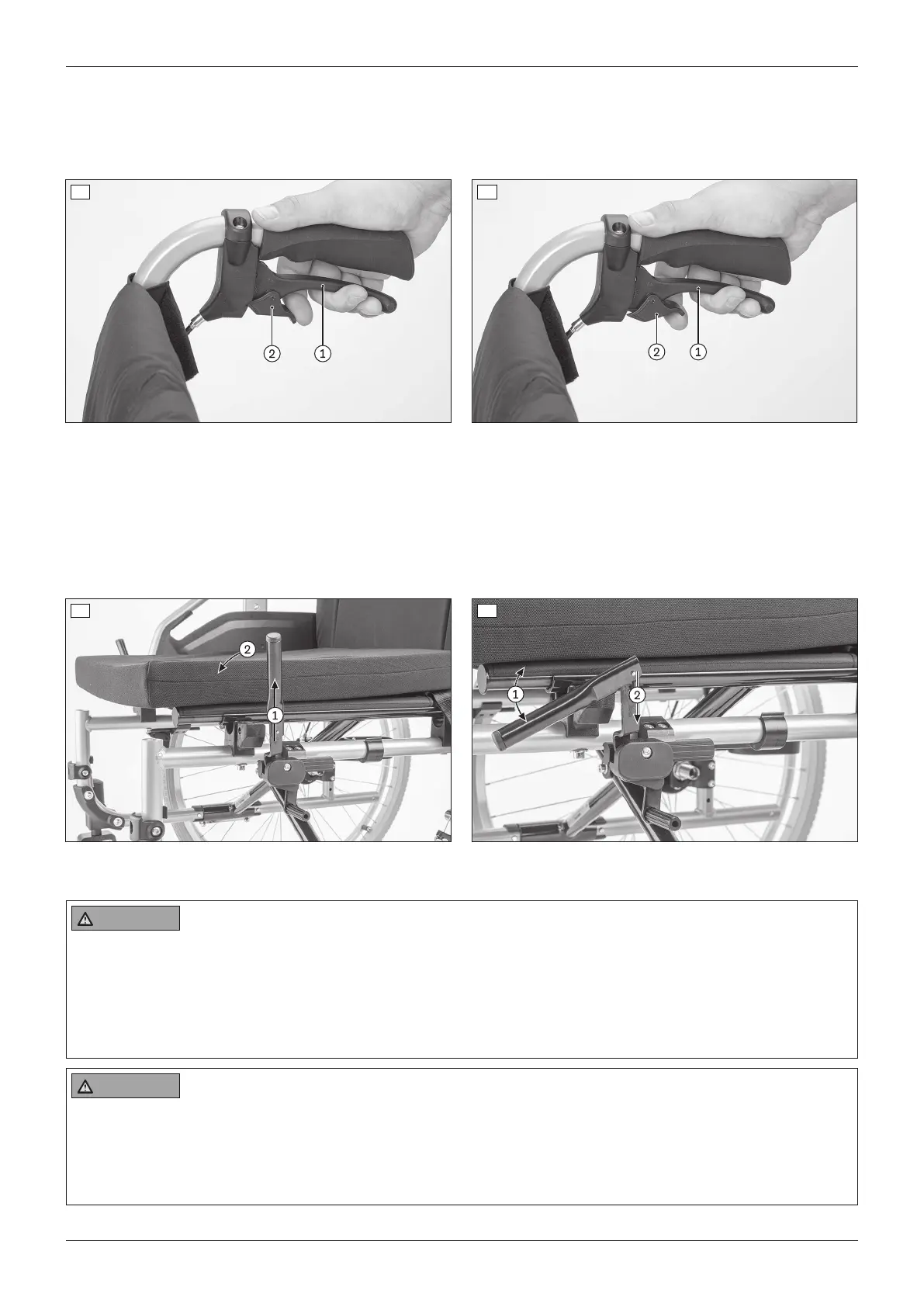 2 1

2 1

2

1

1

2