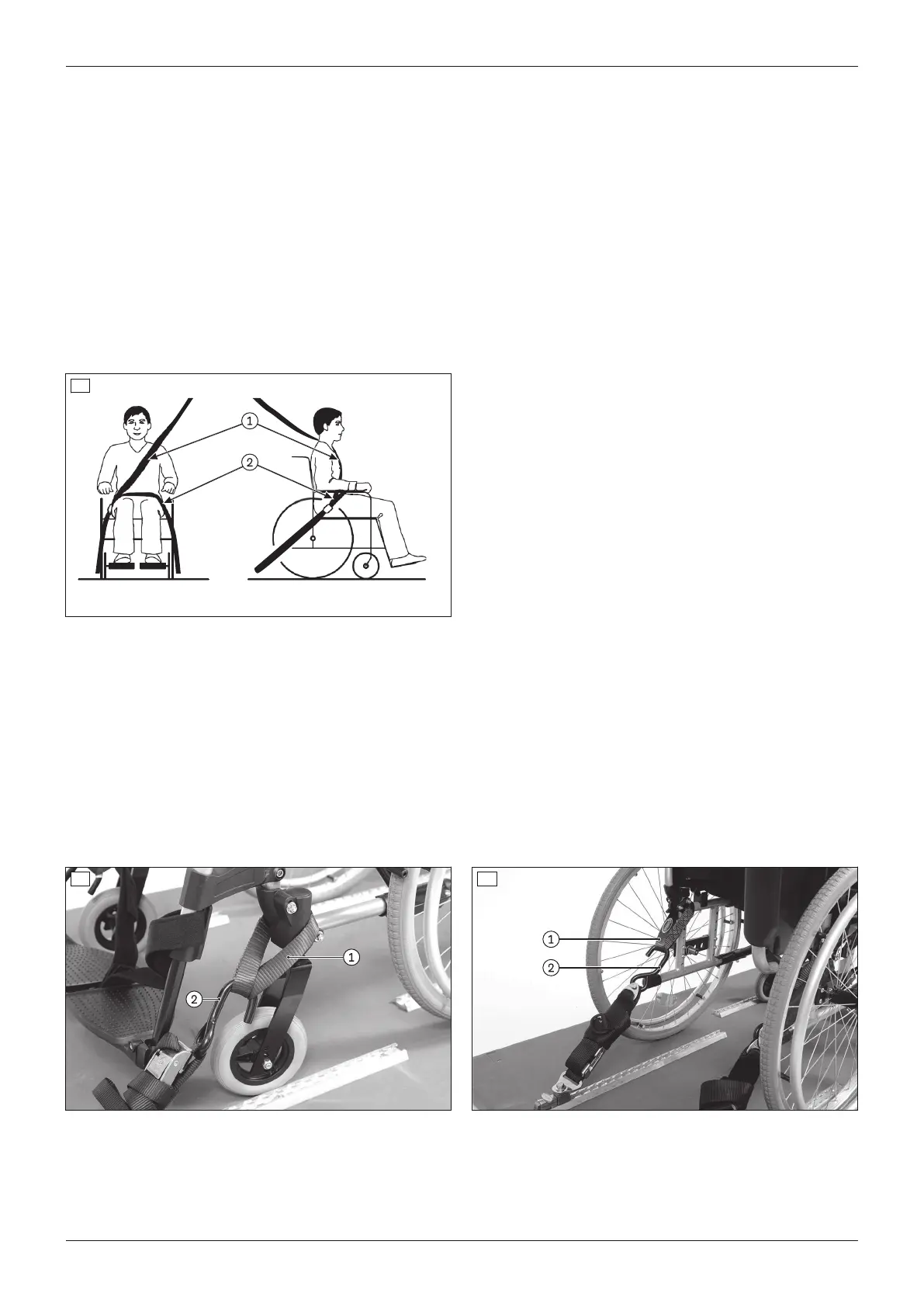 1
2
1
2
1
2