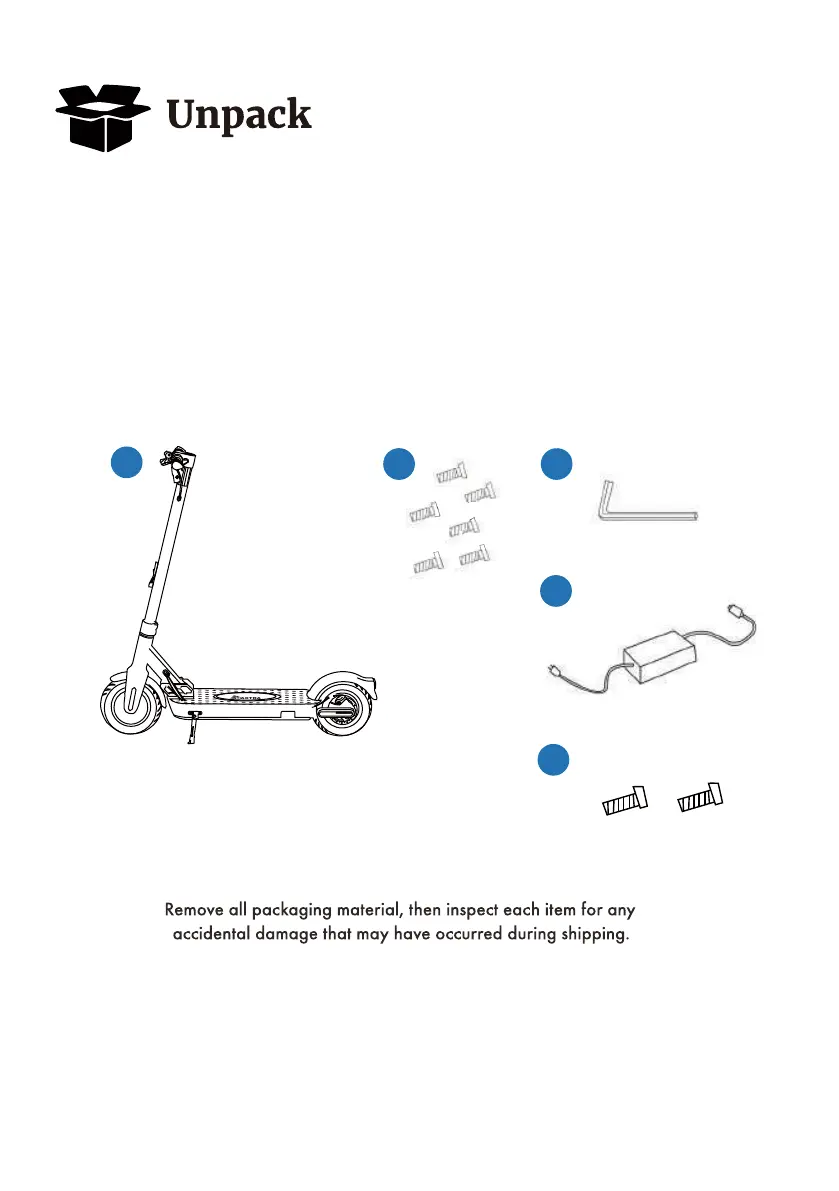 Unpack

Remove all packaging material, then inspect each item for any accidental damage that may have occurred during shipping.