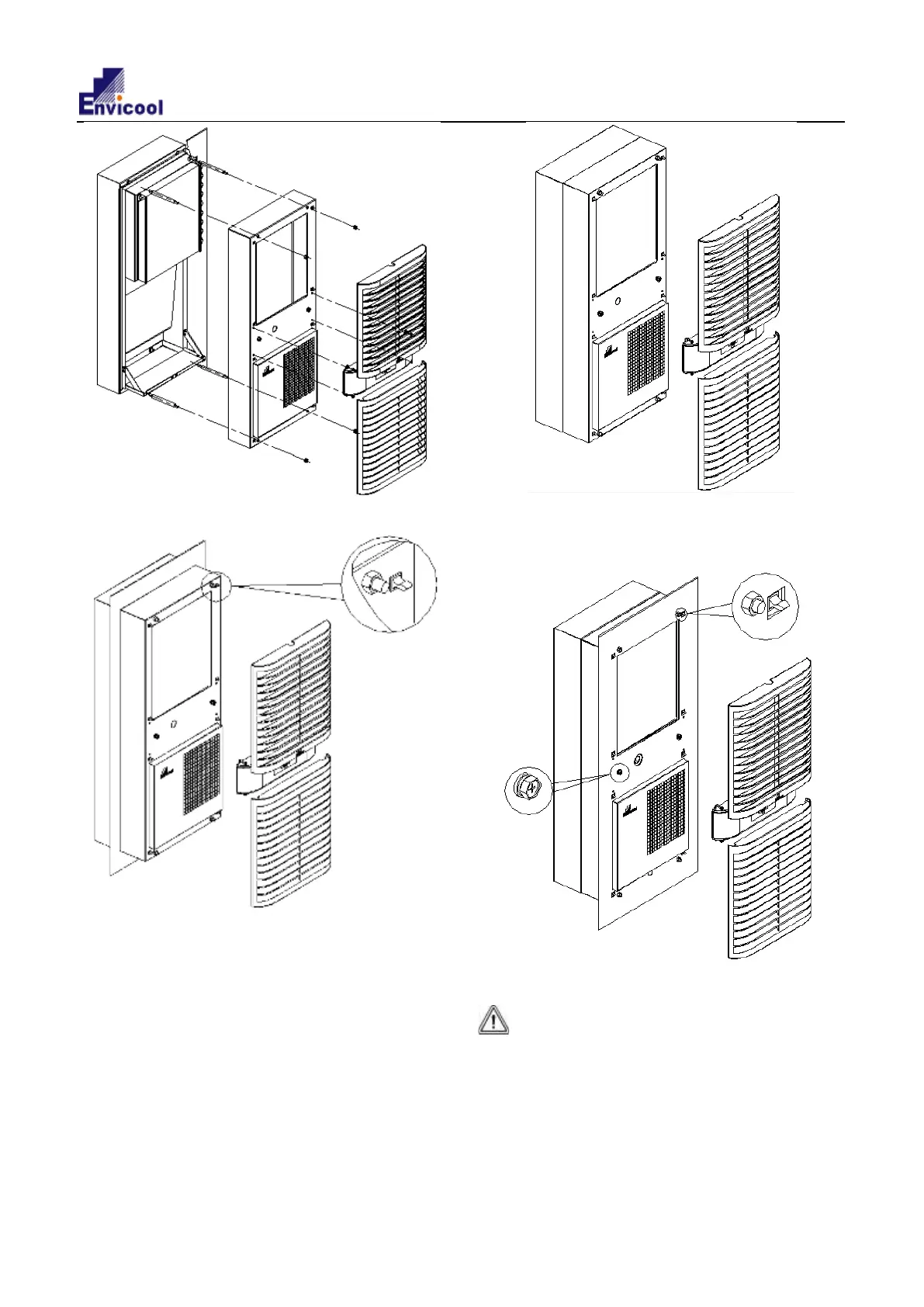 Envicool