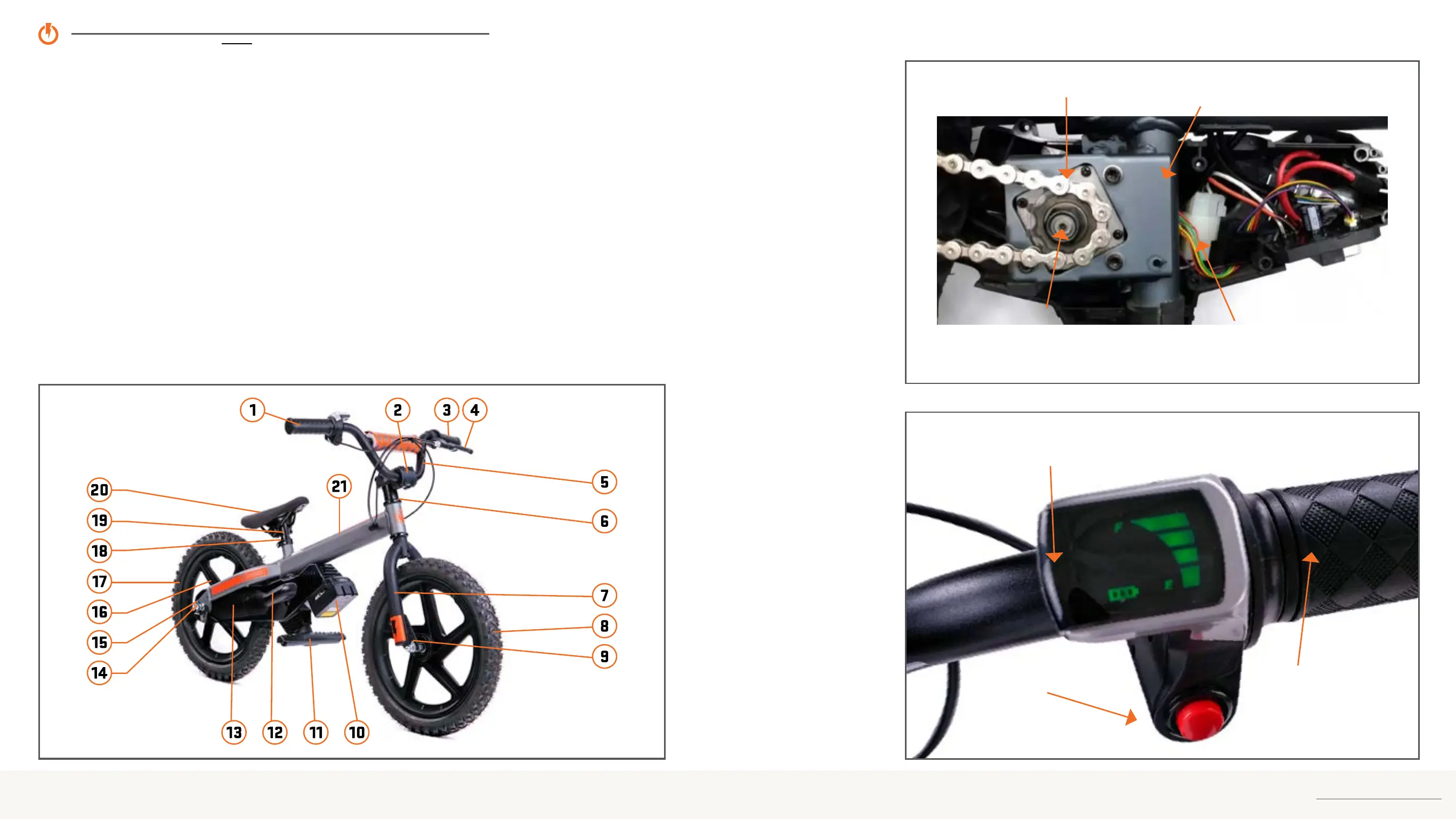 1
2
3
4
5
6
7
8
9
10
11
12
13
14
15
16
17
18
19
20
21