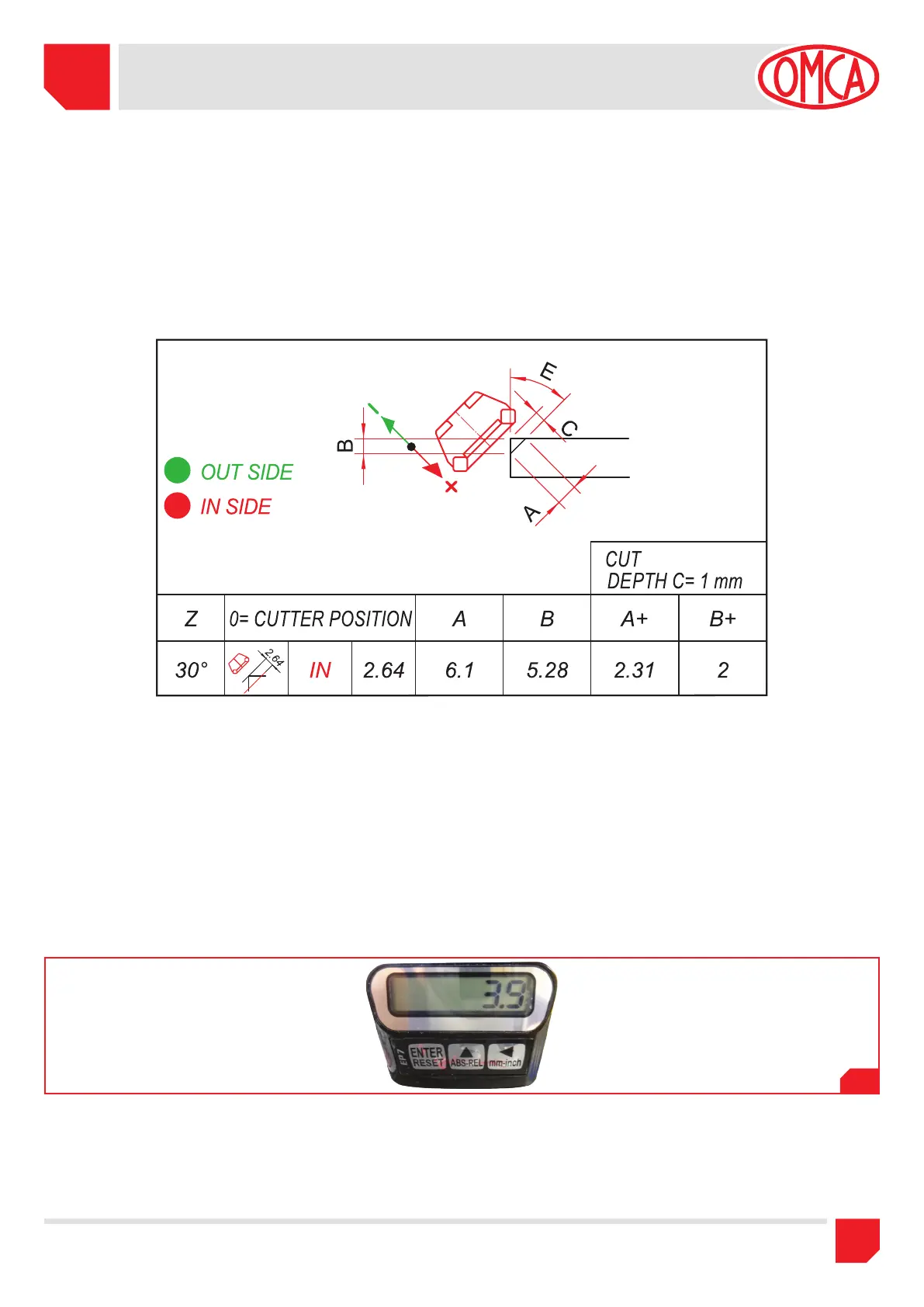 OMCA

E

C

B

A

OUT SIDE

IN SIDE

CUT DEPTH C= 1 mm

| Z | 0= CUTTER POSITION | | | A | B | A+ | B+ |
|---|---|---|---|---|---|---|---|
| 30° | 2.64 | IN | 2.64 | 6.1 | 5.28 | 2.31 | 2 |

3.9

EP7

ENTER RESET

ABS-REL

mm-inch