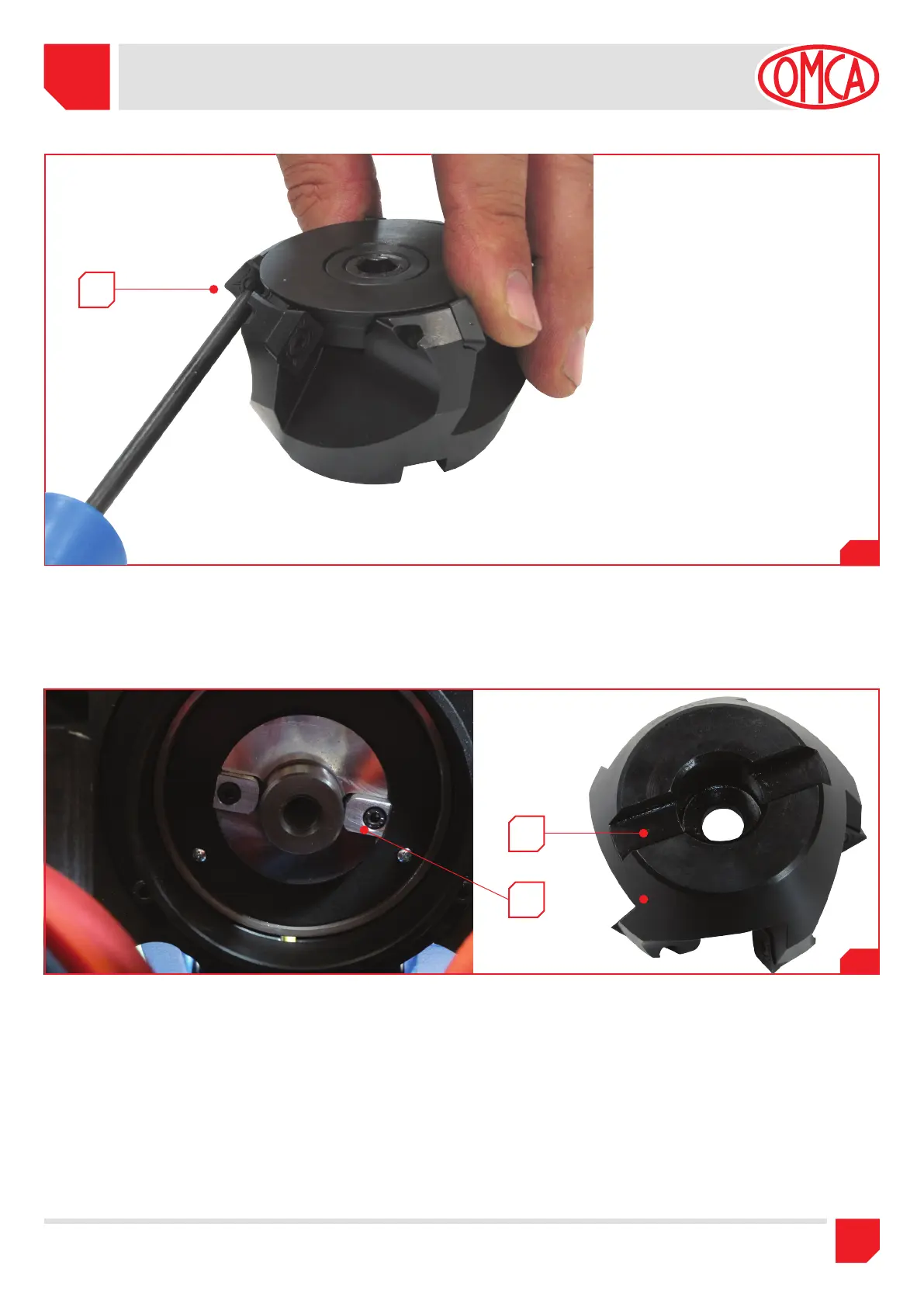 OMCA