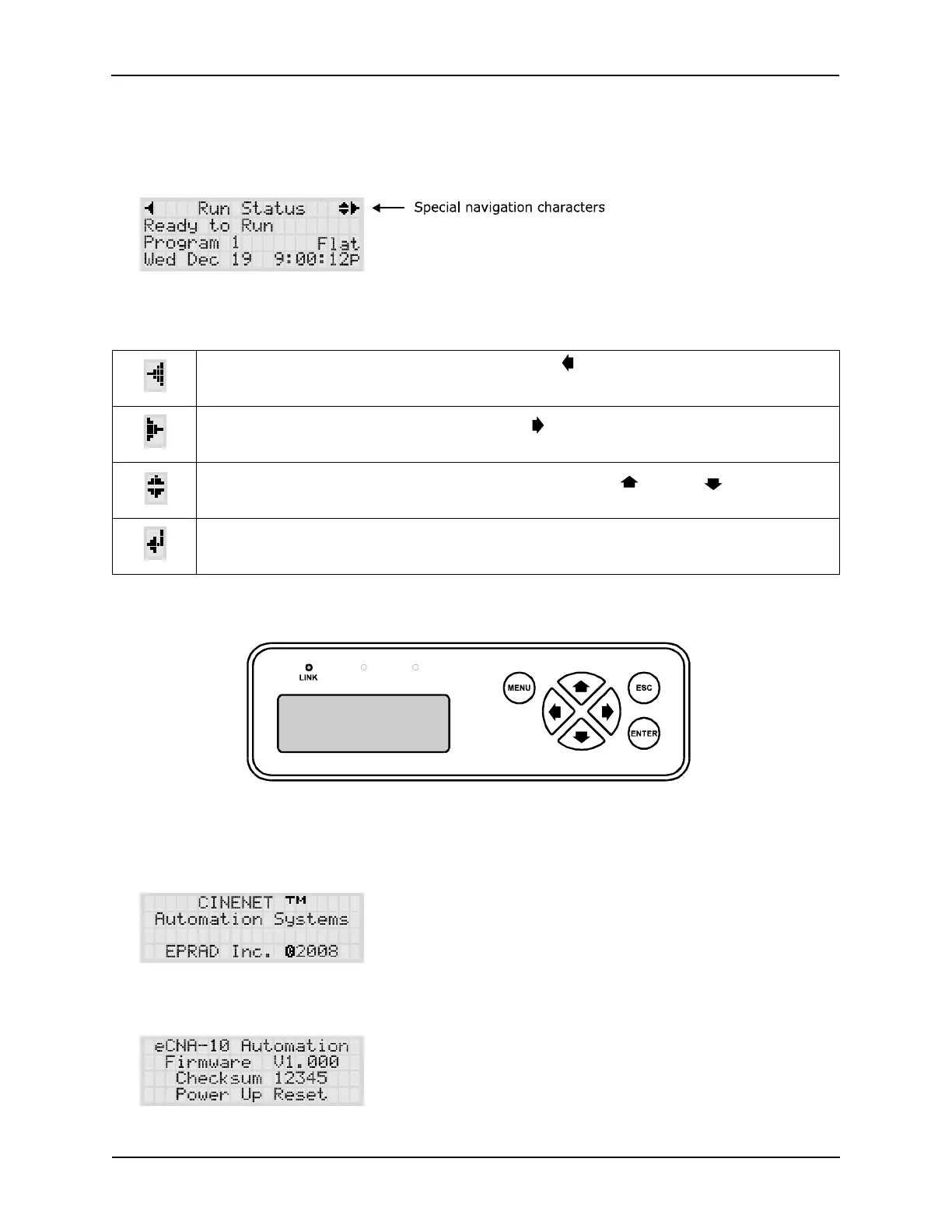 Run Status
Ready to Run
Program 1 Flat
Wed Dec 19 9:00:12P

Special navigation characters

LINK

MENU

ESC

ENTER

CINENET ™
Automation Systems

EPRAD Inc. ©2008

eCNA-10 Automation
Firmware V1.000
Checksum 12345
Power Up Reset