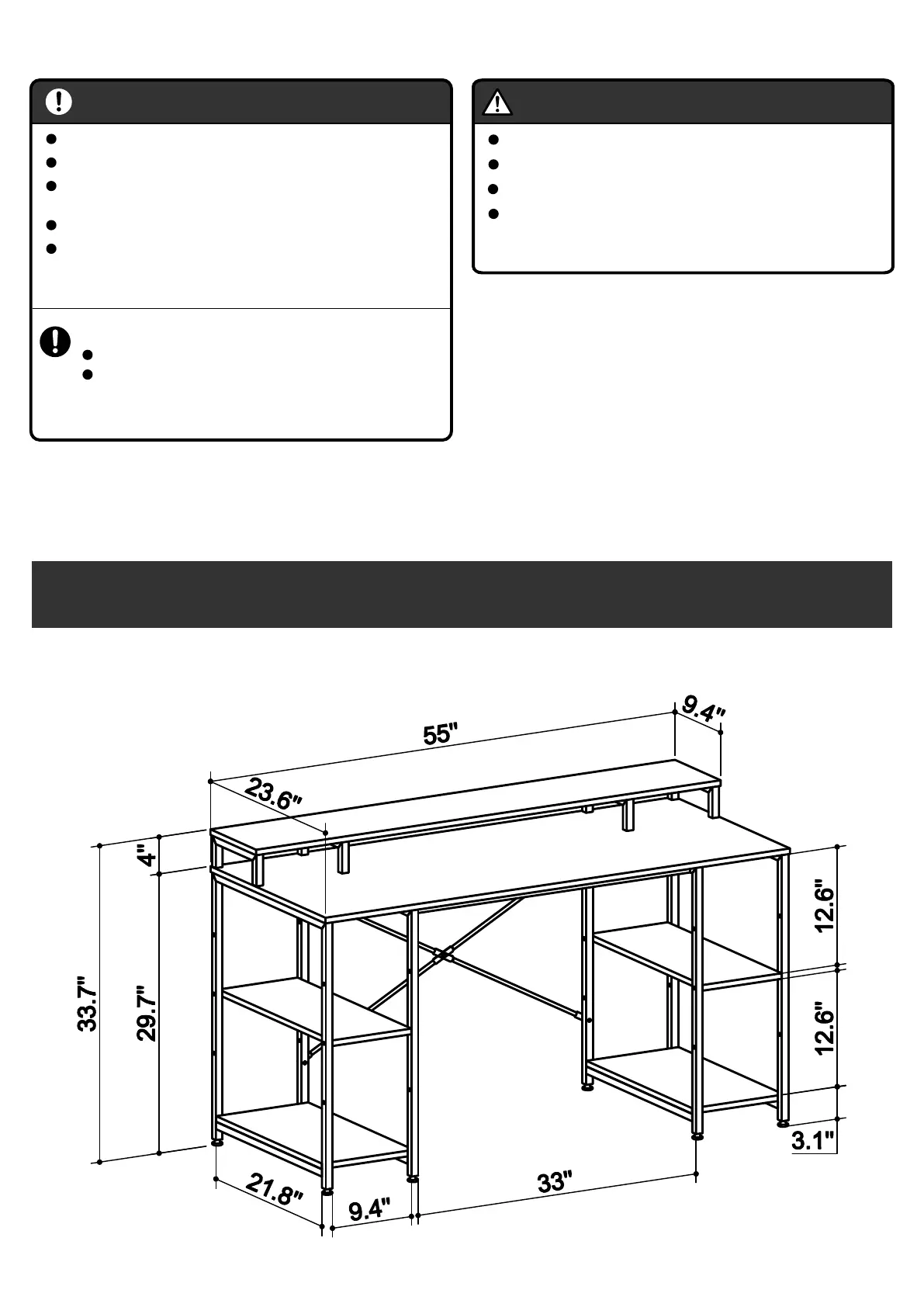 55"
9.4"
23.6"
4"
33.7"
29.7"
12.6"
12.6"
3.1"
21.8"
9.4"
33"