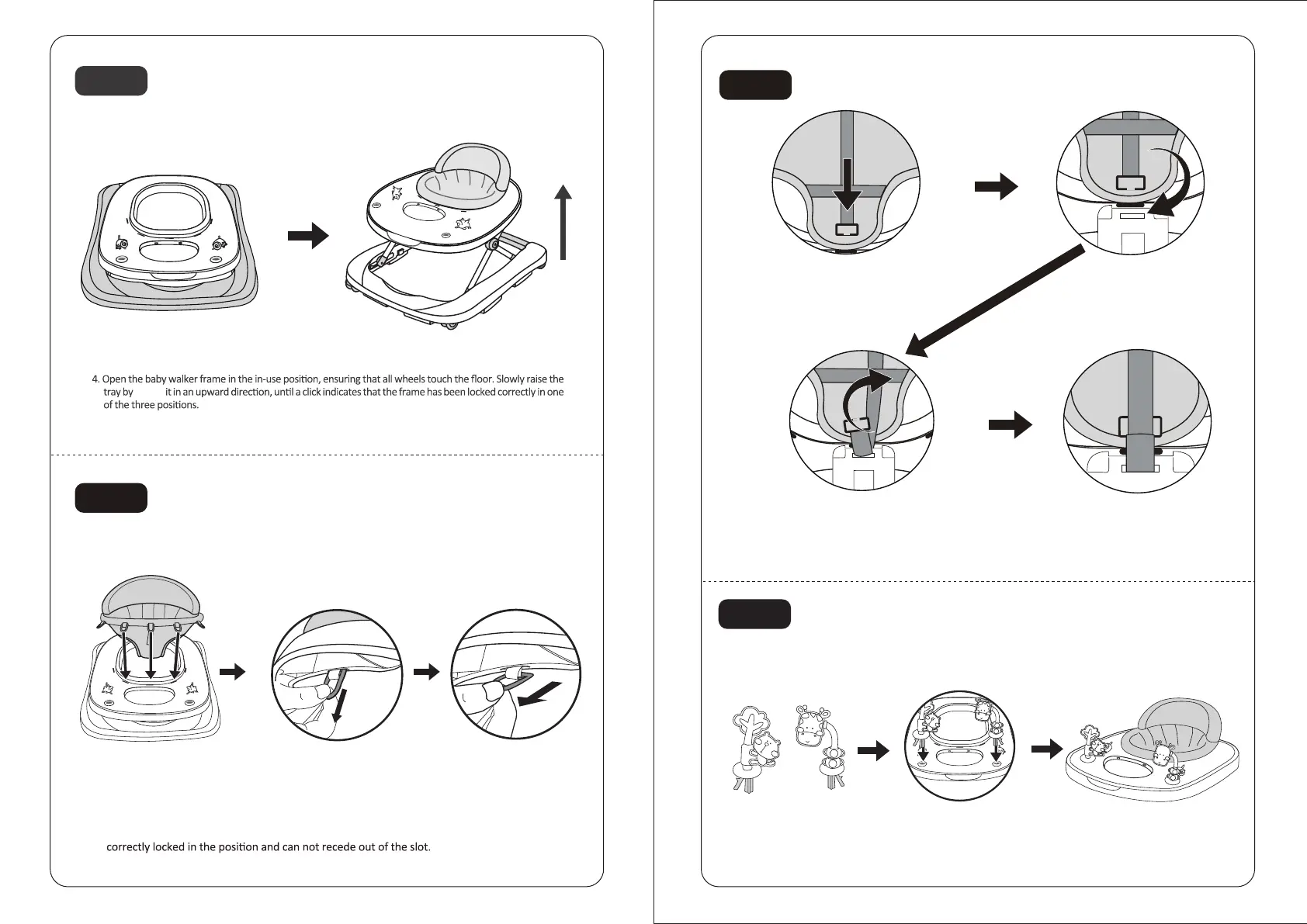 4. Open the baby walker frame in the in-use position, ensuring that all wheels touch the floor. Slowly raise the tray by it in an upward direction, until a click indicates that the frame has been locked correctly in one of the three positions.

correctly locked in the position and can not recede out of the slot.