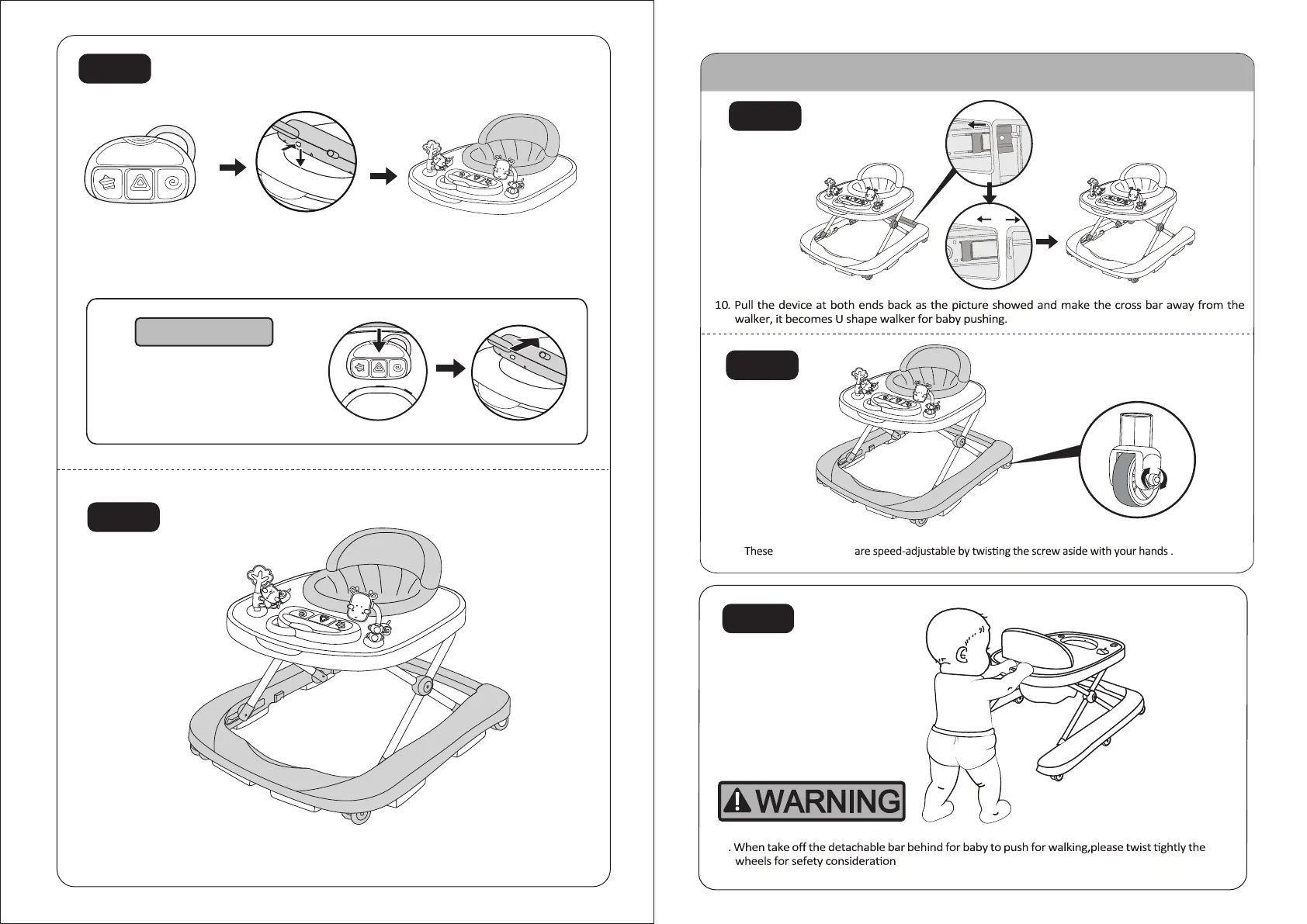 10. Pull the device at both ends back as the picture showed and make the cross bar away from the walker, it becomes U shape walker for baby pushing.

These are speed-adjustable by twisting the screw aside with your hands .

WARNING

. When take off the detachable bar behind for baby to push for walking,please twist tightly the wheels for sefety consideration