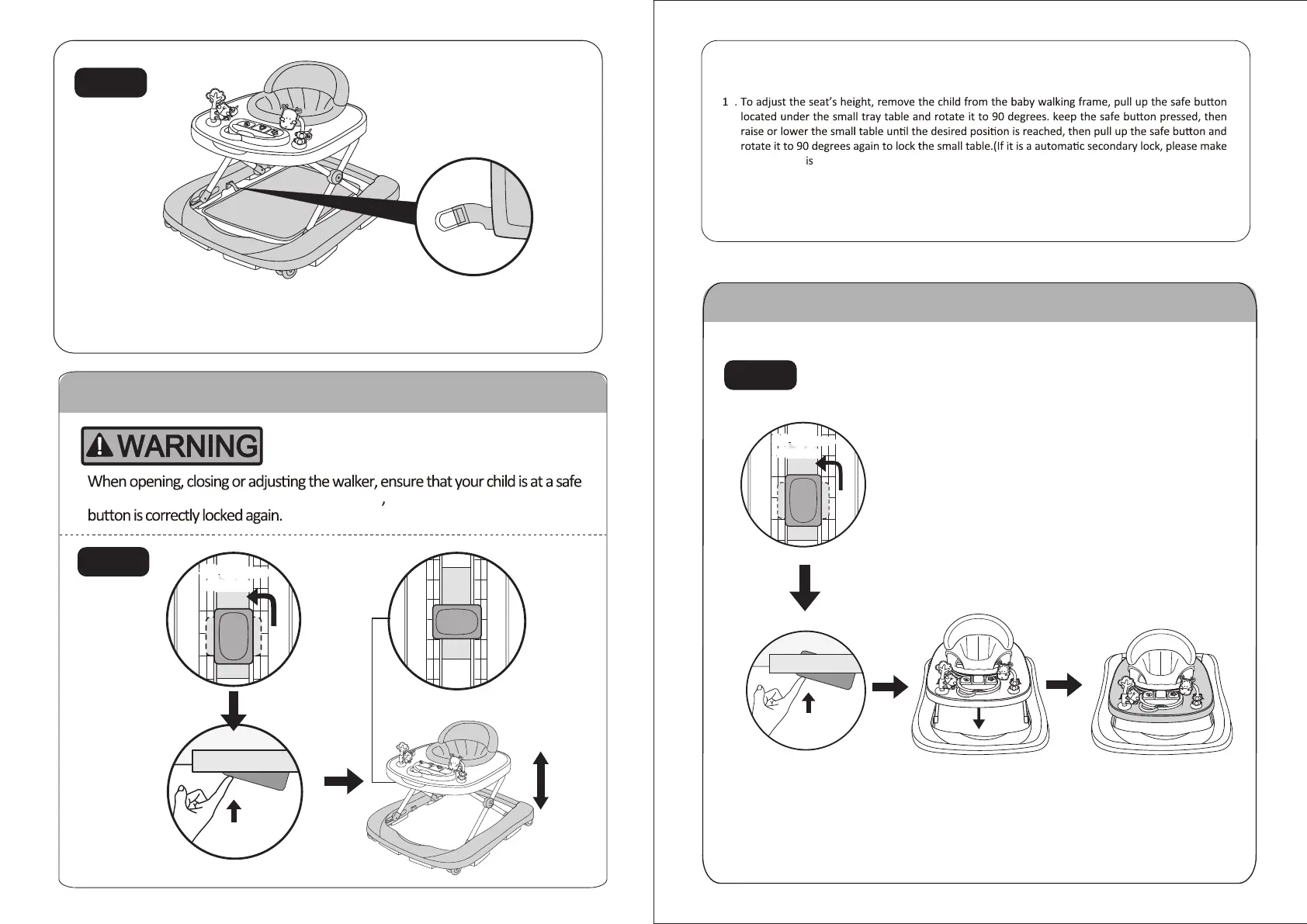 WARNING

When opening, closing or adjusting the walker, ensure that your child is at a safe

,

button is correctly locked again.

1 . To adjust the seat's height, remove the child from the baby walking frame, pull up the safe button located under the small tray table and rotate it to 90 degrees. keep the safe button pressed, then raise or lower the small table until the desired position is reached, then pull up the safe button and rotate it to 90 degrees again to lock the small table.(If it is a automatic secondary lock, please make

is