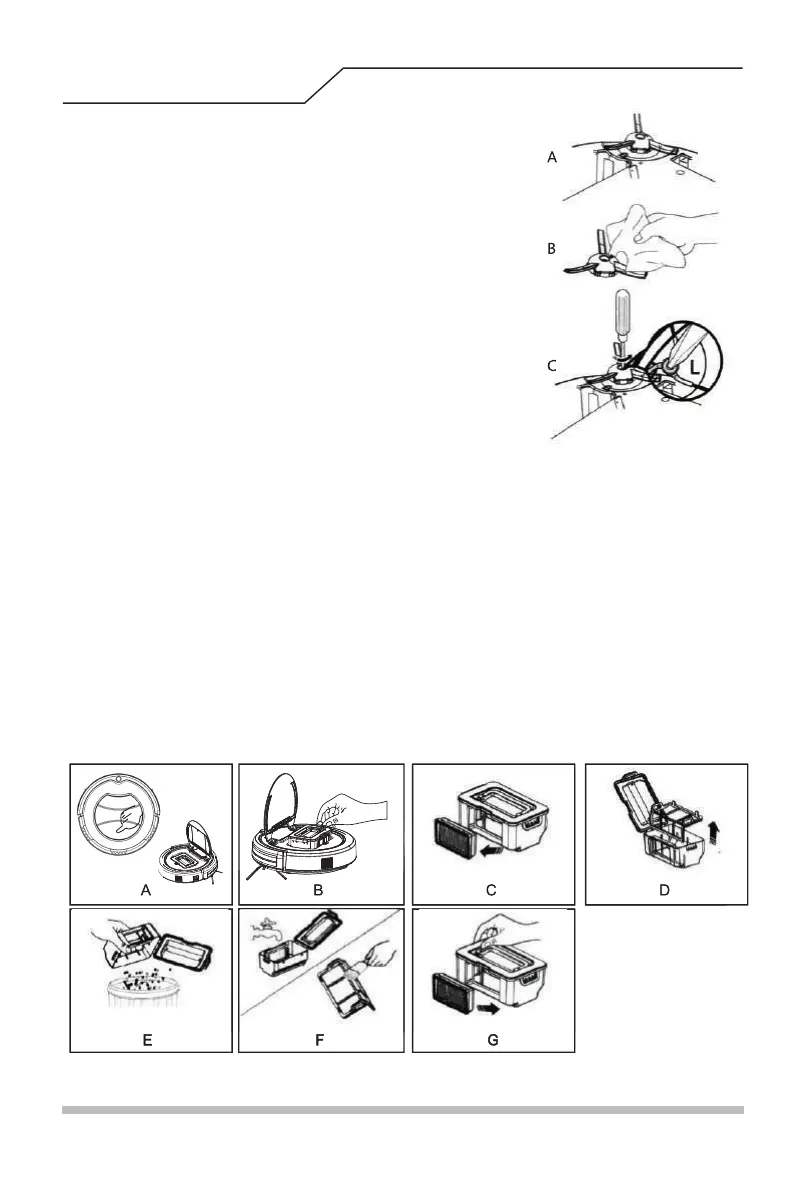 A

B

C

L

A

B

C

D

E

F

G