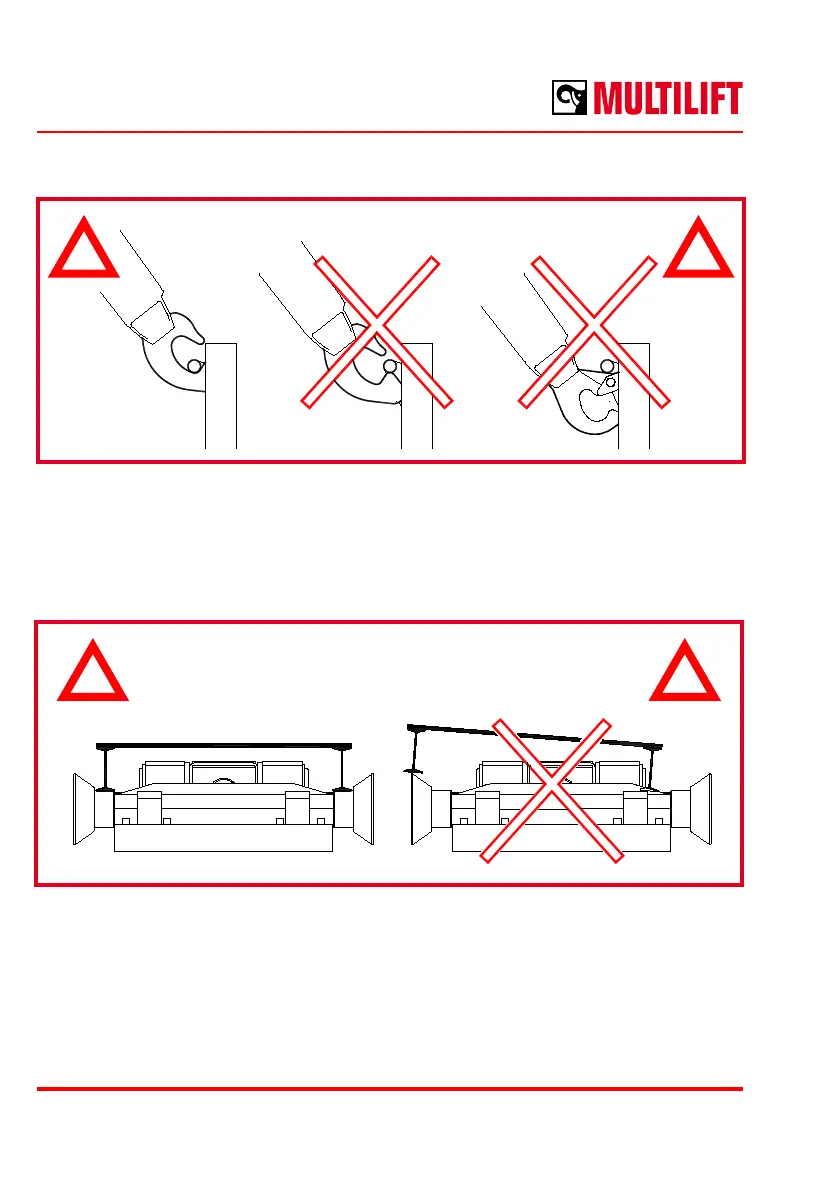 MULTILIFT