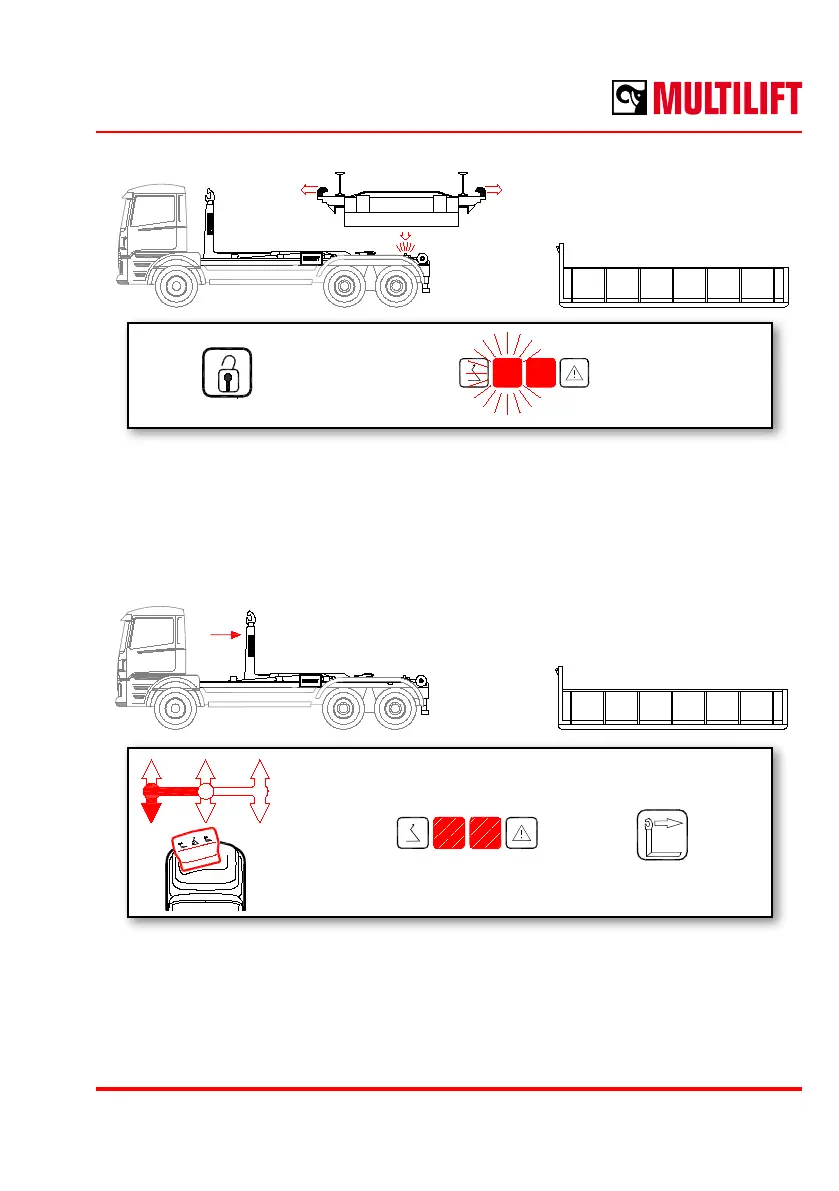 MULTILIFT