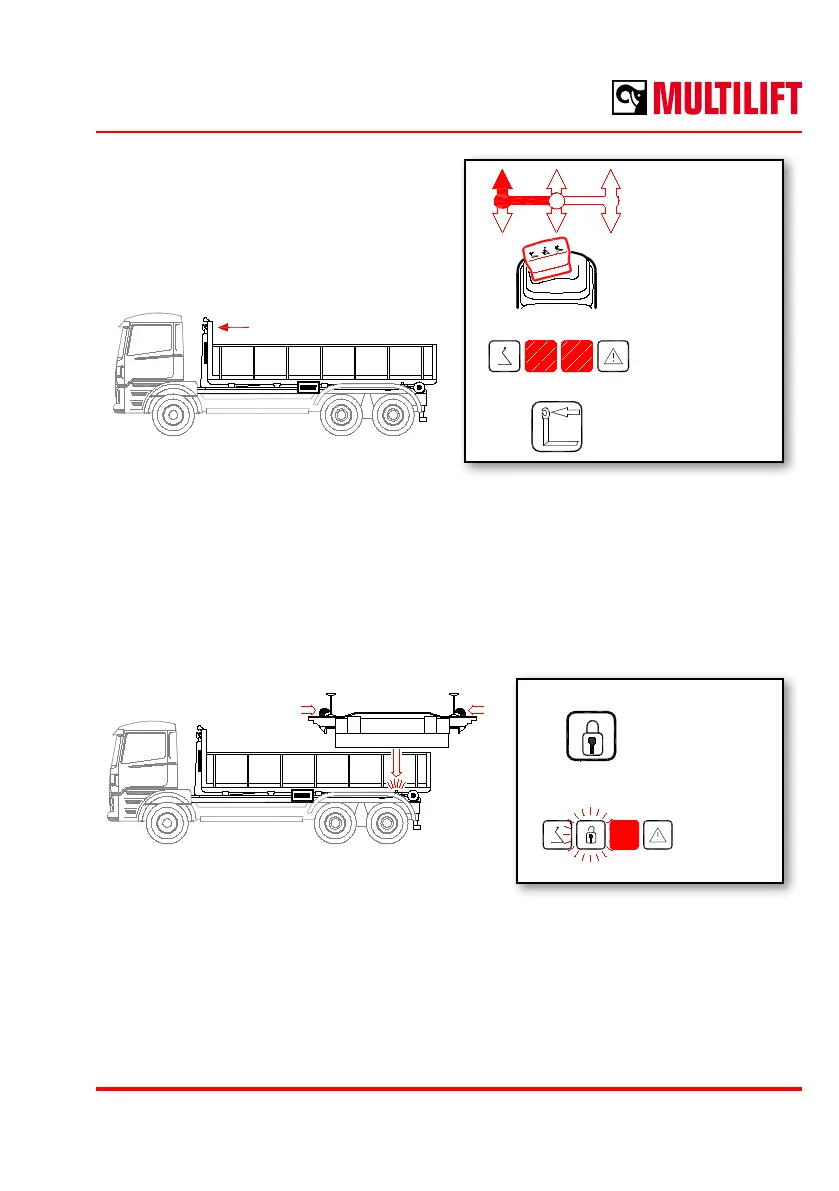 MULTILIFT