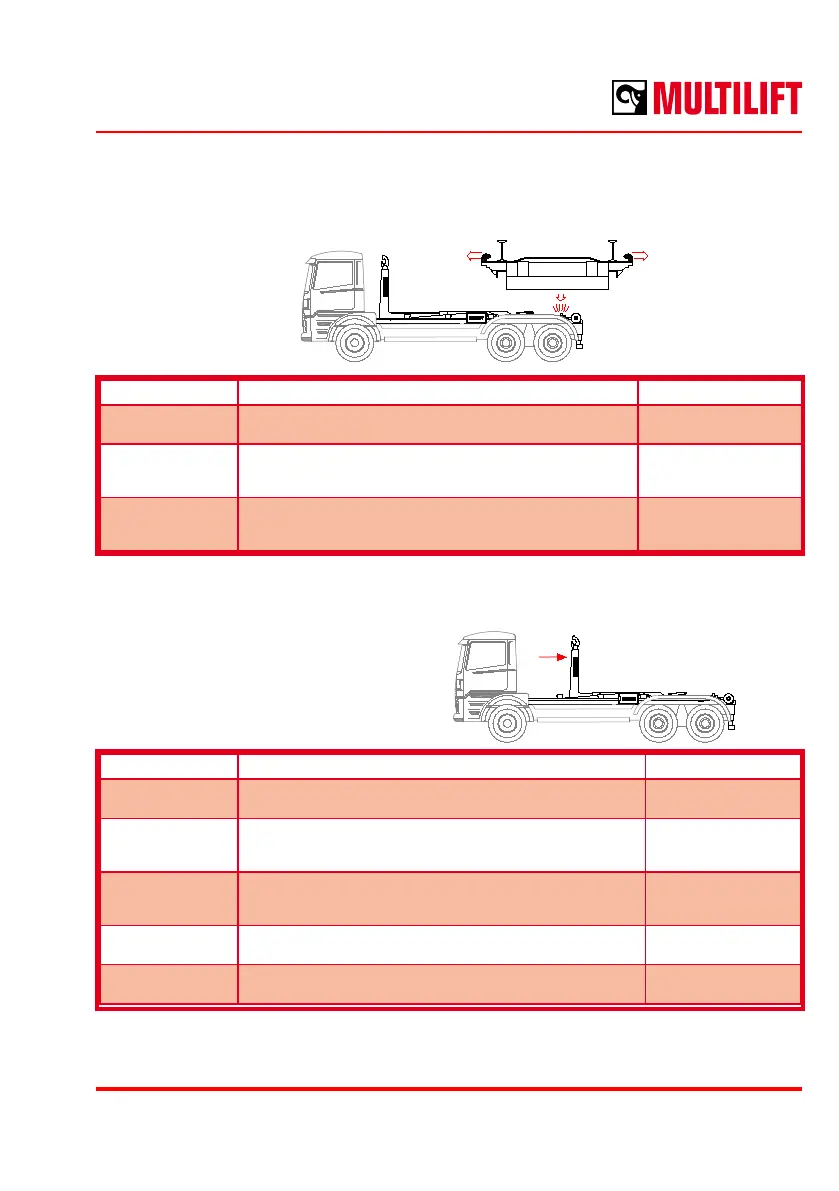 MULTILIFT