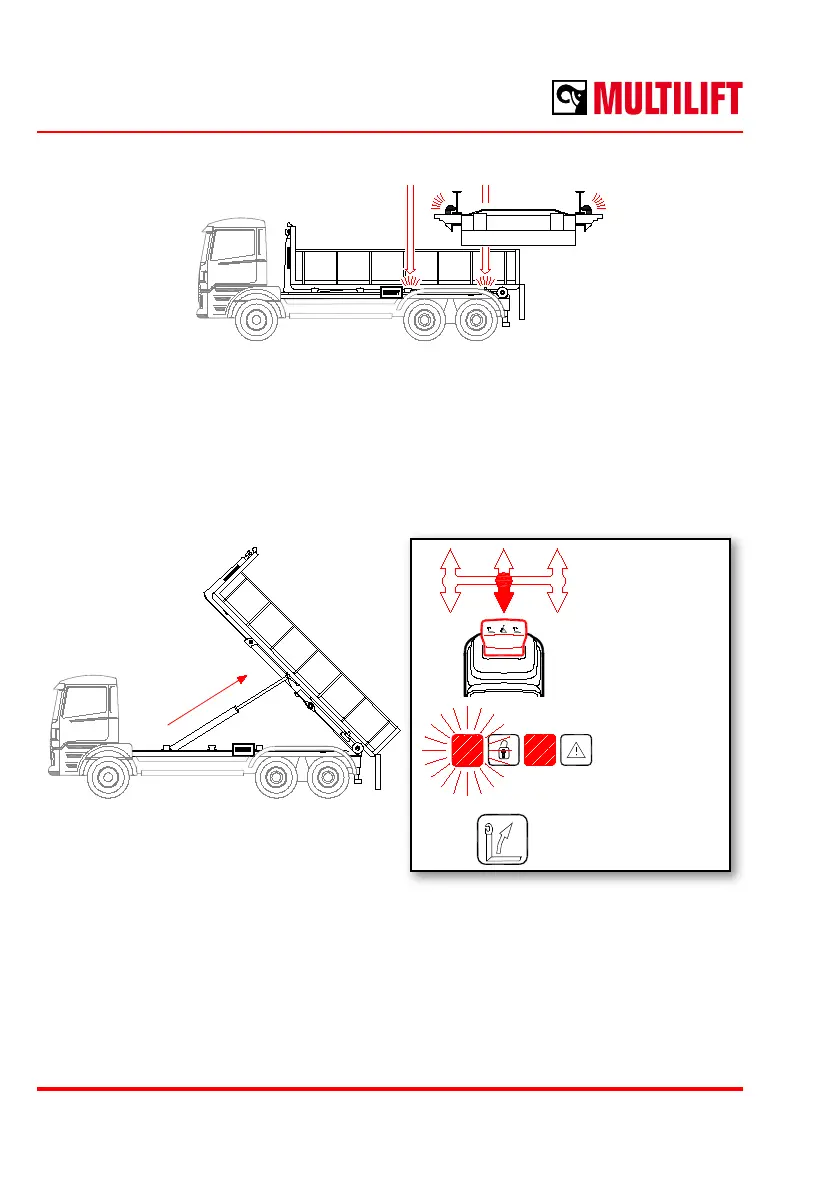 MULTILIFT