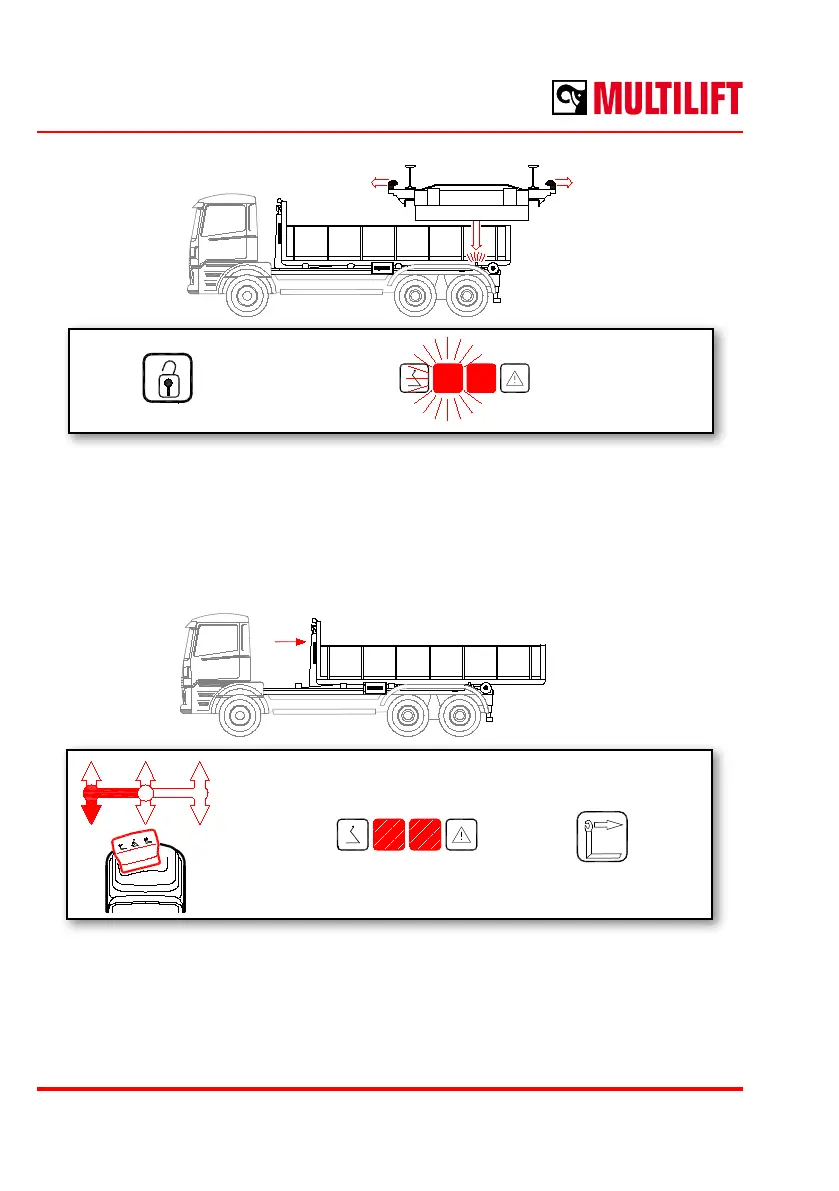 MULTILIFT