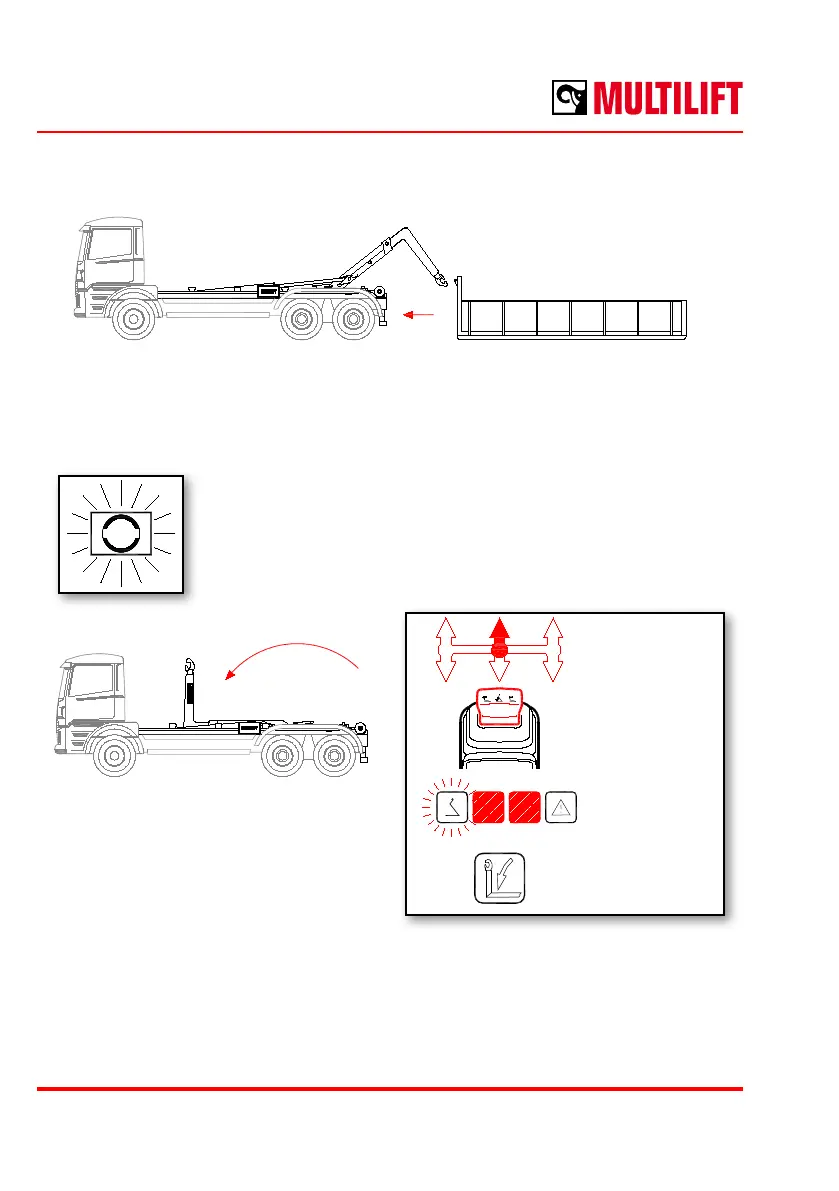 MULTILIFT