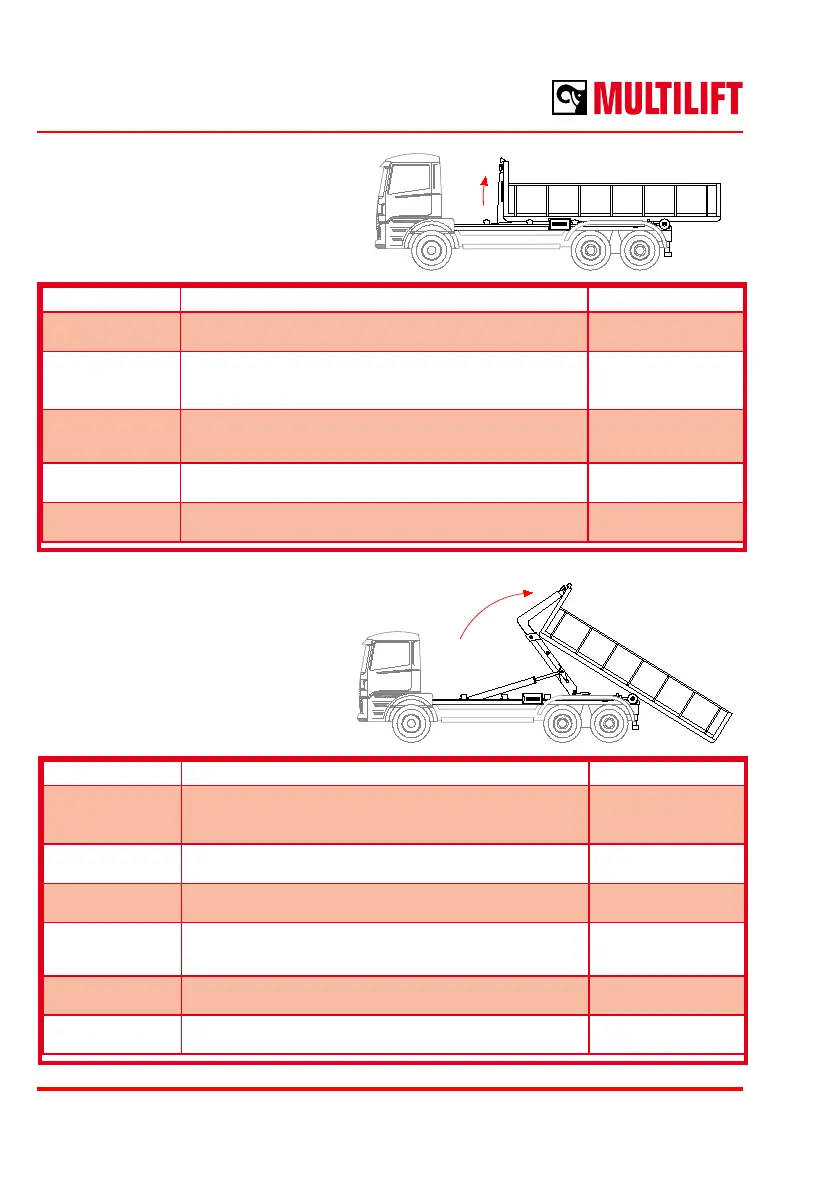 MULTILIFT