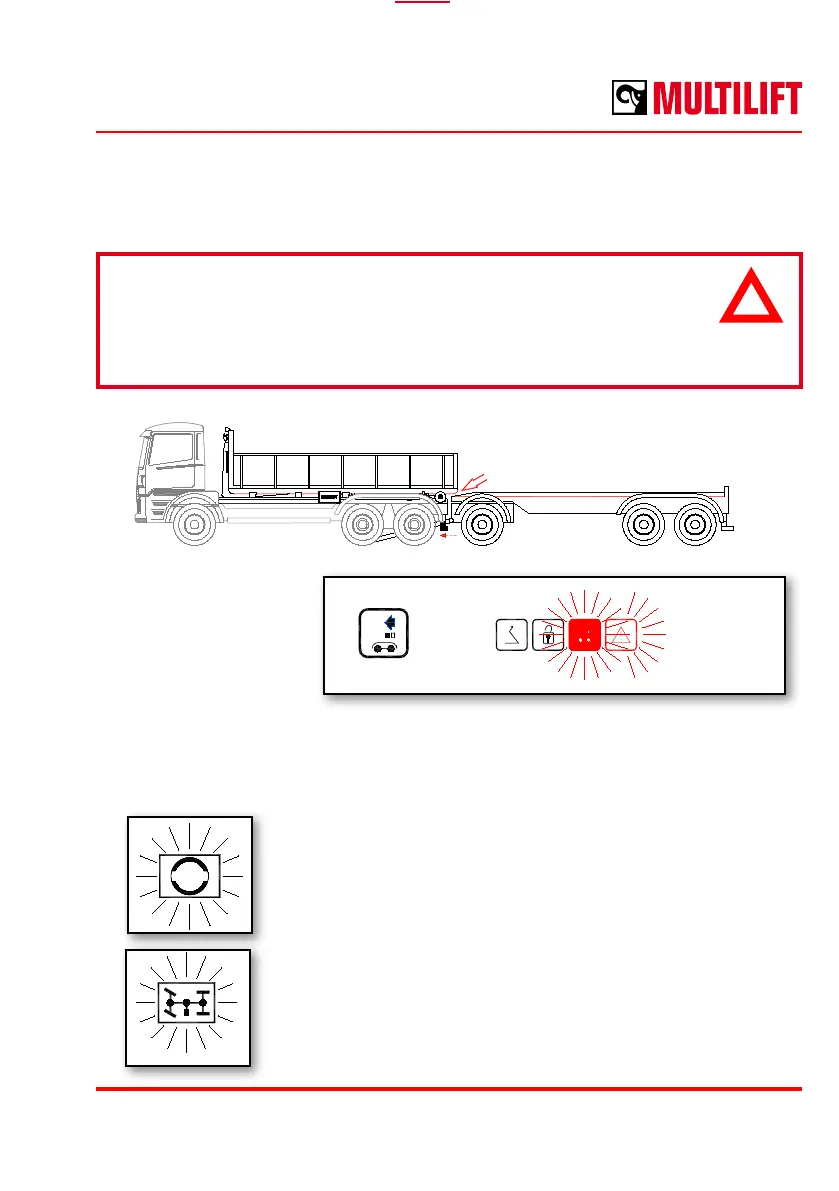 MULTILIFT