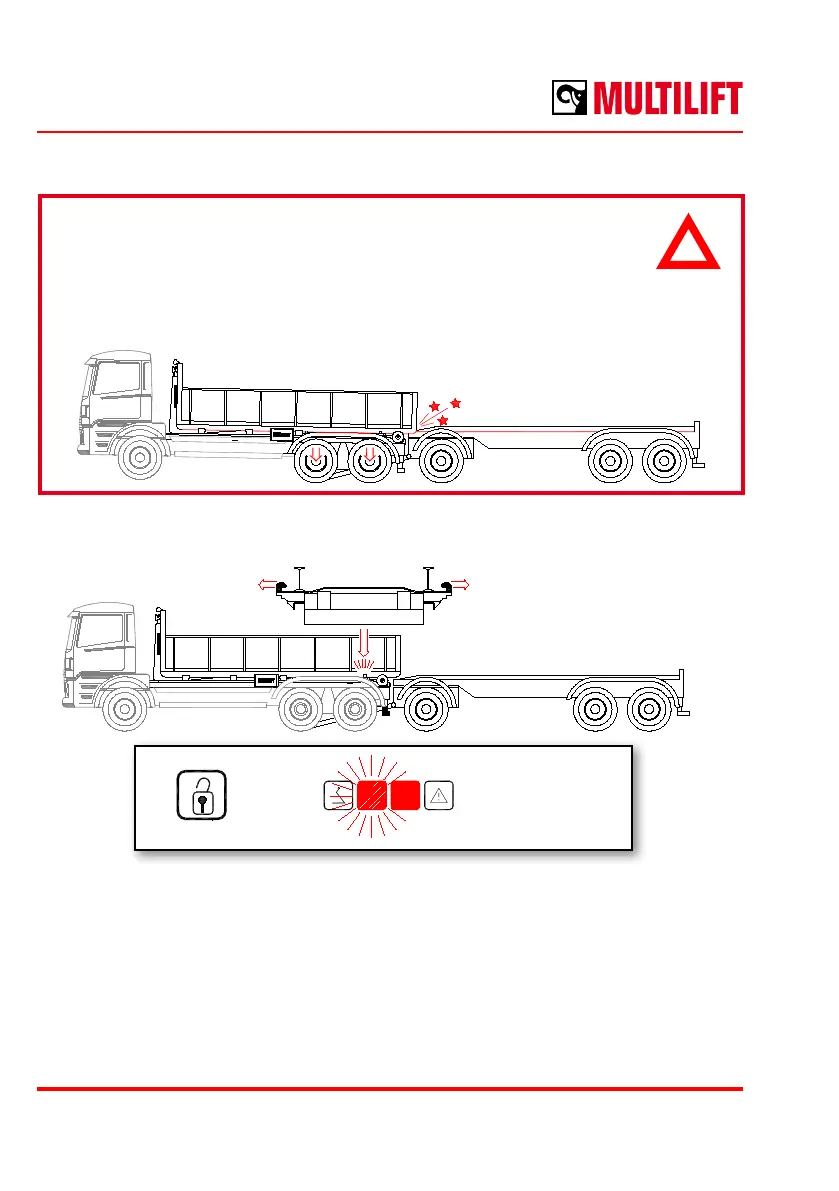 MULTILIFT