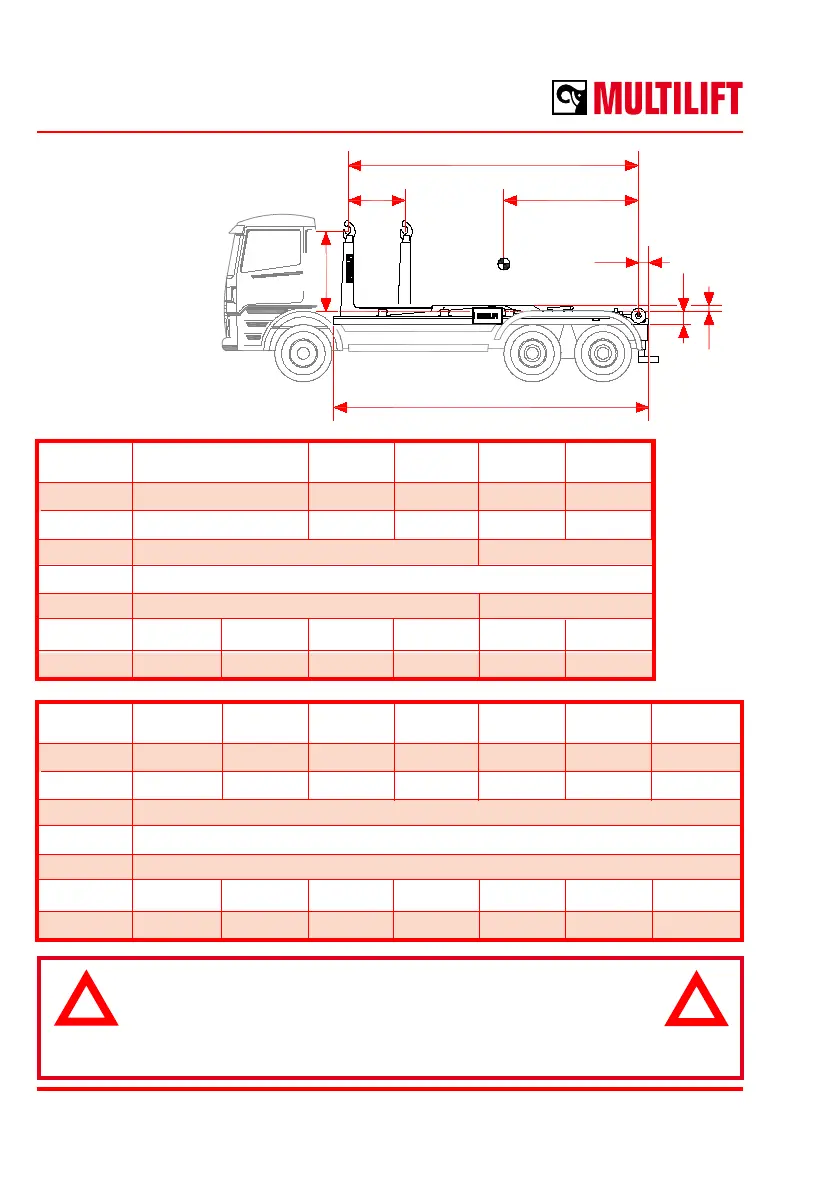 MULTILIFT

MULTILIFT