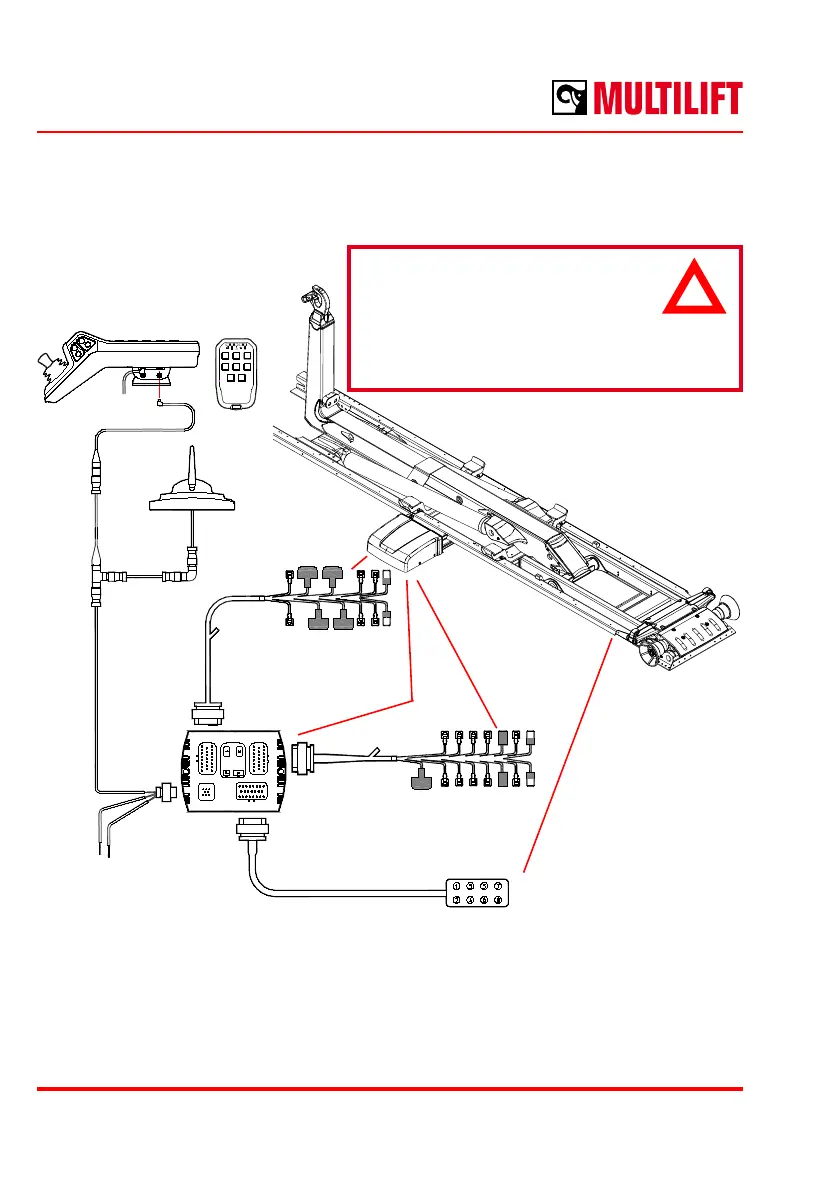 MULTILIFT

1 3 5 7
2 4 6 8