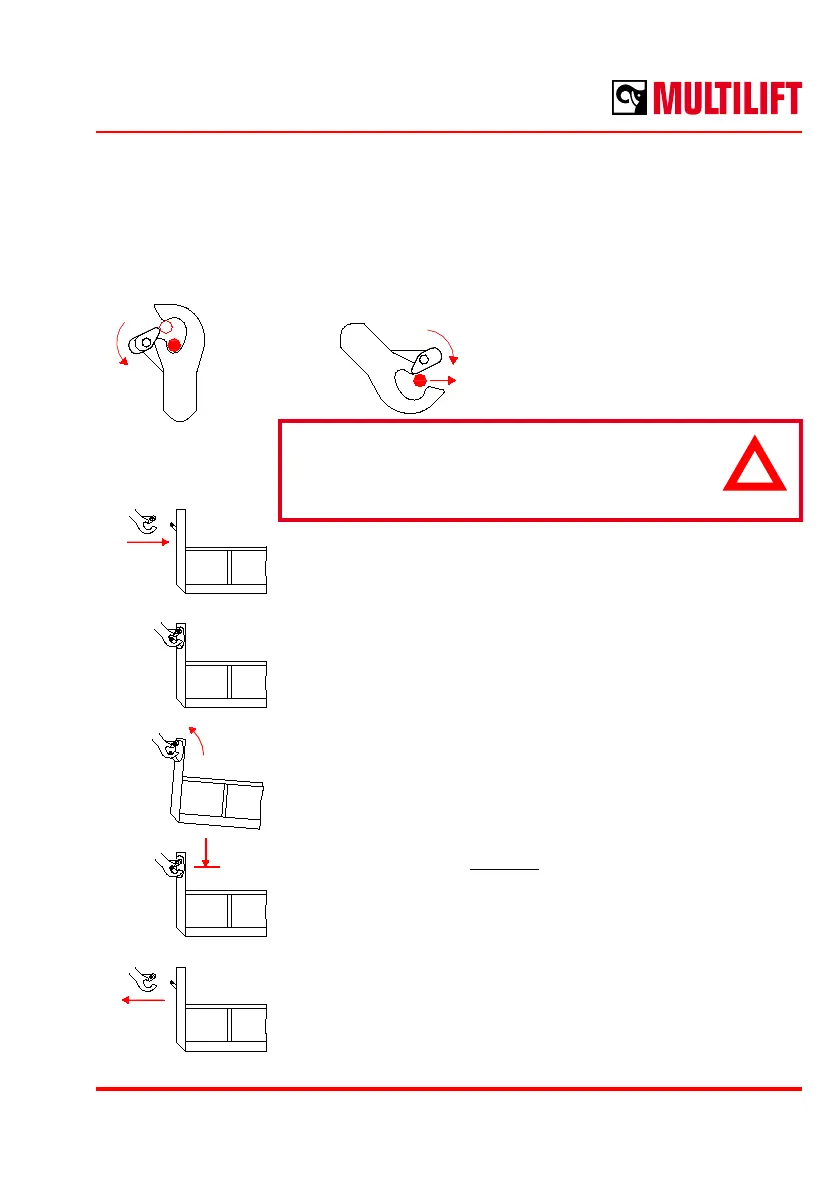 MULTILIFT